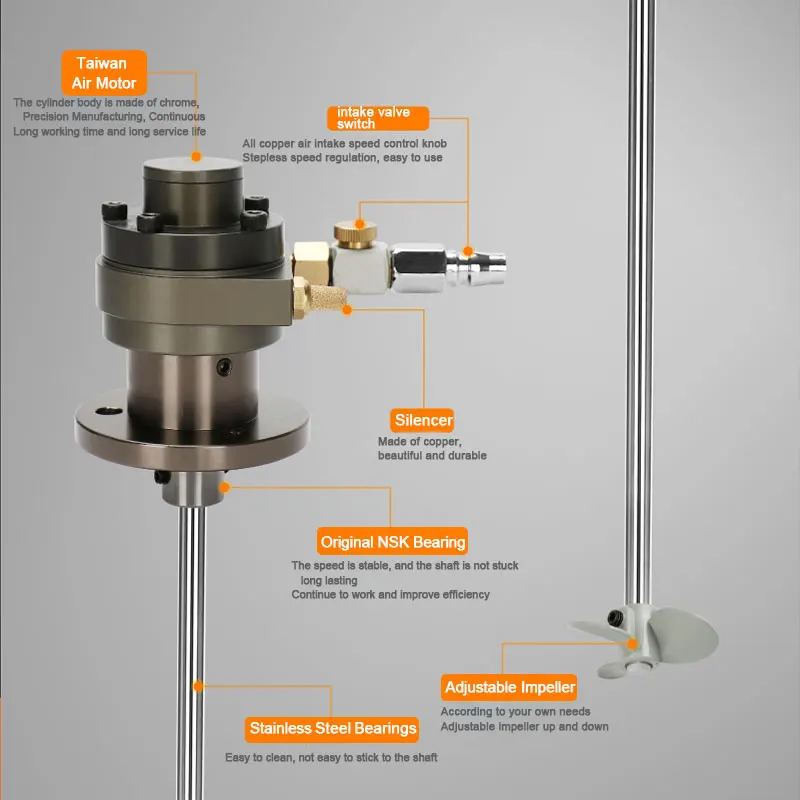 Taiwan
Air Motor

The cylinder body is made of chrome, Precision Manufacturing, Continuous Long working time and long service life

intake valve switch

All copper air intake speed control knob
Stepless speed regulation, easy to use

Silencer

Made of copper, beautiful and durable

Original NSK Bearing

The speed is stable, and the shaft is not stuck long lasting
Continue to work and improve efficiency

Adjustable Impeller

According to your own needs
Adjustable impeller up and down

Stainless Steel Bearings

Easy to clean, not easy to stick to the shaft