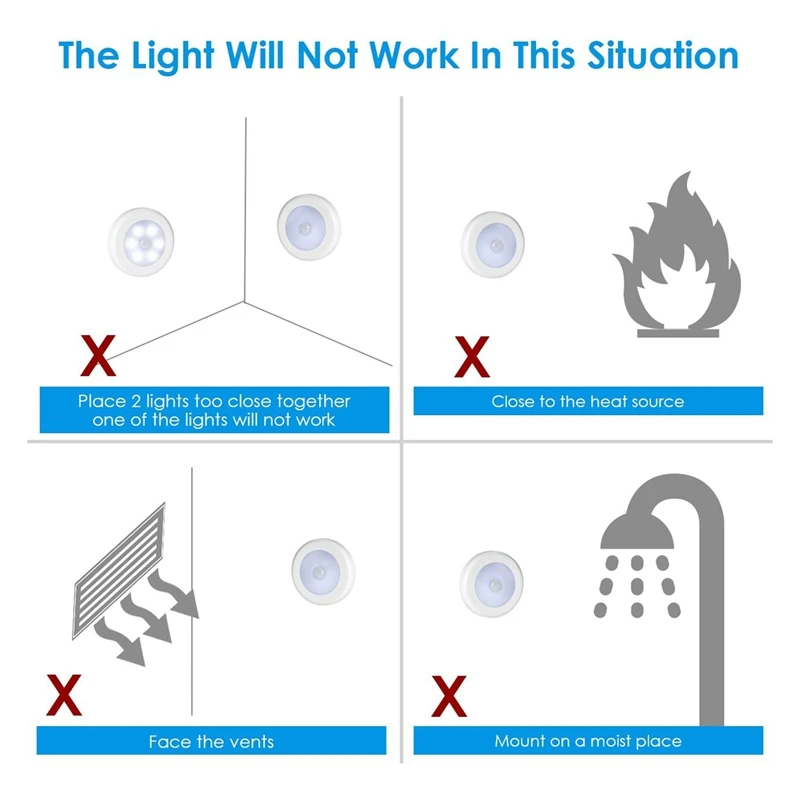 The Light Will Not Work In This Situation

X

Place 2 lights too close together one of the lights will not work

X

Close to the heat source

X

Face the vents

X

Mount on a moist place