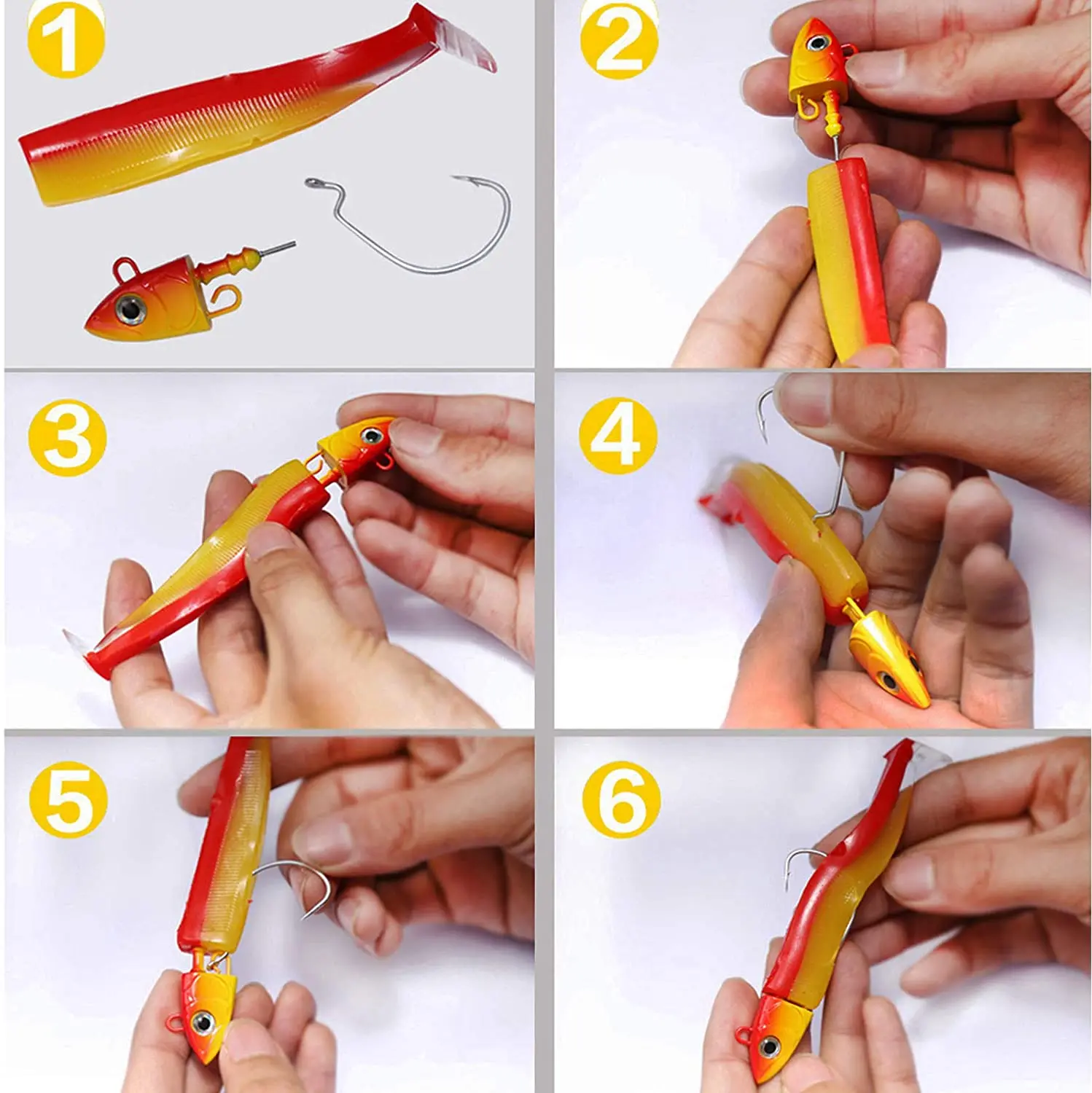 1

2

3

4

5

6