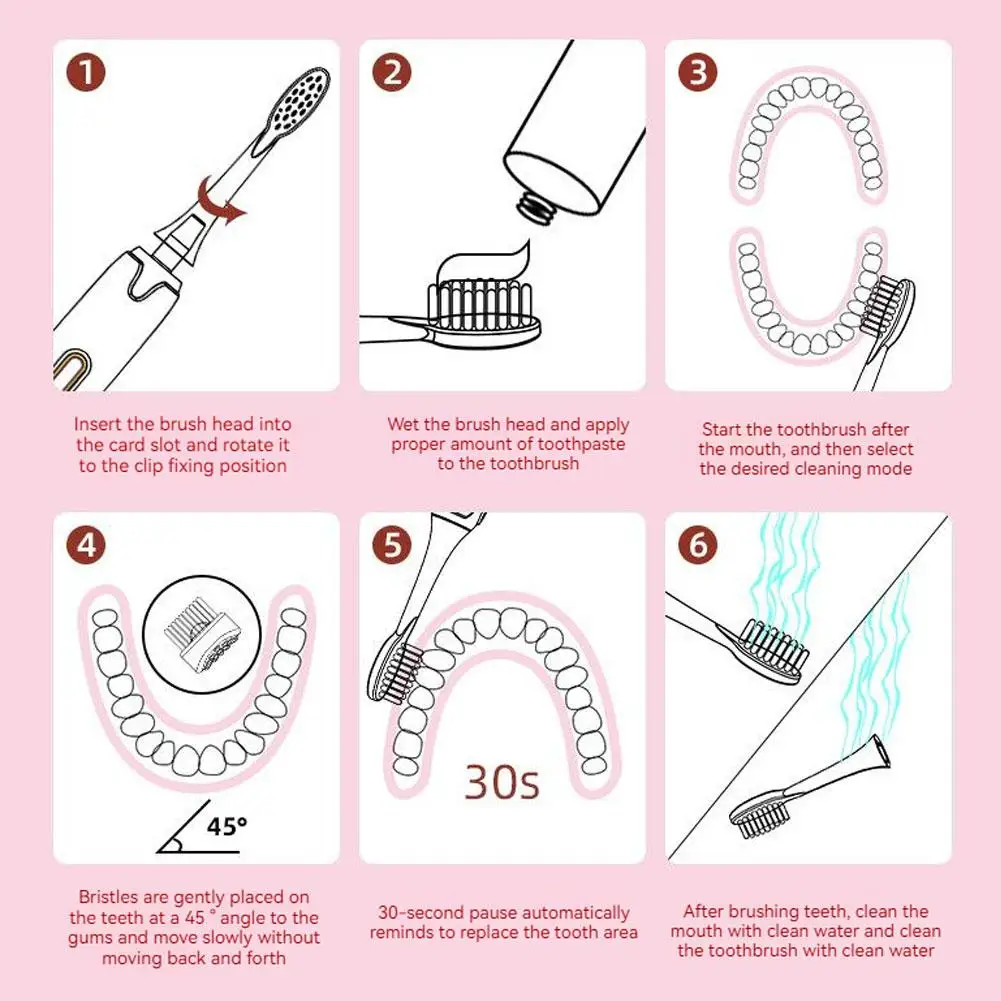 1

Insert the brush head into the card slot and rotate it to the clip fixing position

2

Wet the brush head and apply proper amount of toothpaste to the toothbrush

3

Start the toothbrush after the mouth, and then select the desired cleaning mode

4

45°

Bristles are gently placed on the teeth at a 45 ° angle to the gums and move slowly without moving back and forth

5

30s

30-second pause automatically reminds to replace the tooth area

6

After brushing teeth, clean the mouth with clean water and clean the toothbrush with clean water