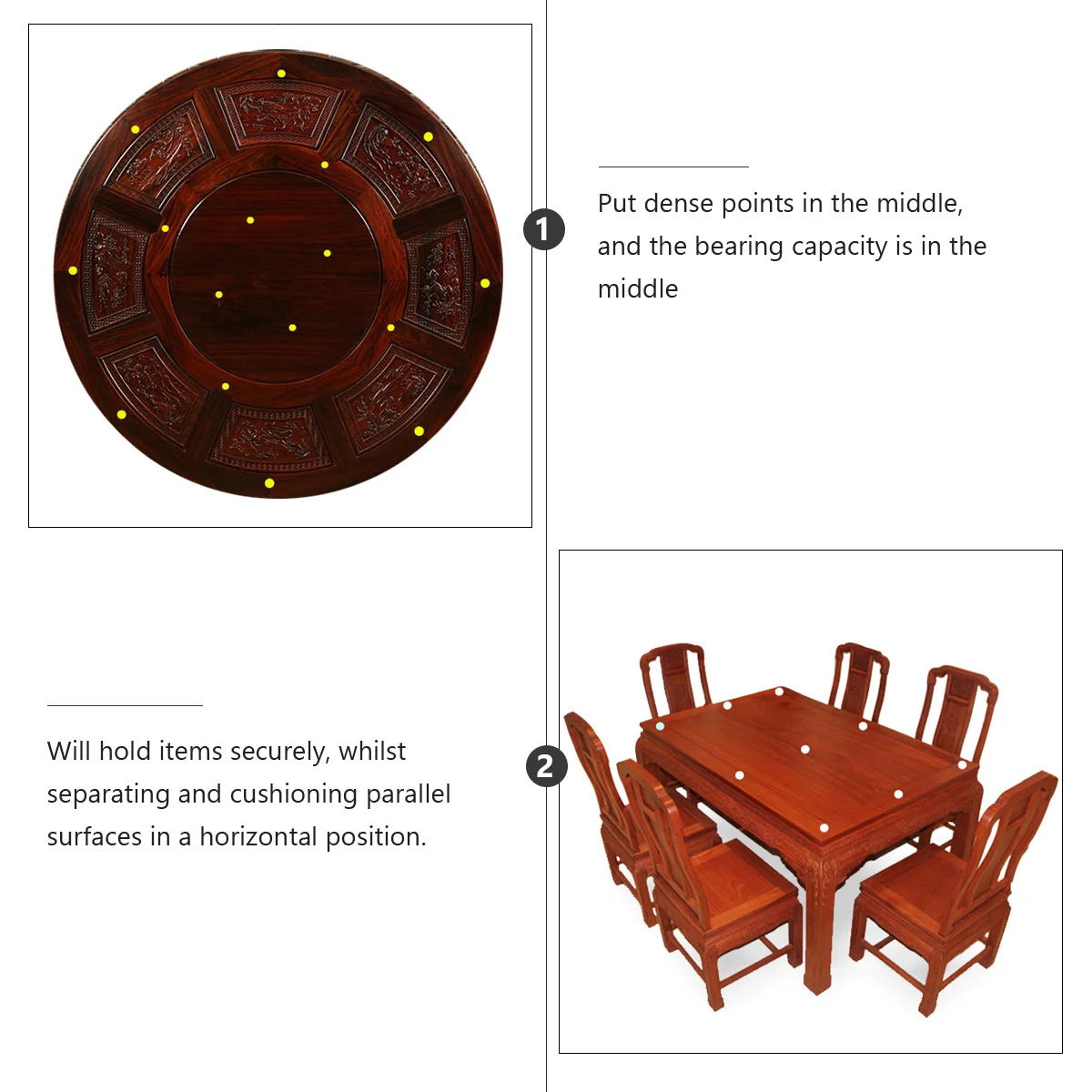 1

Put dense points in the middle, and the bearing capacity is in the middle

Will hold items securely, whilst separating and cushioning parallel surfaces in a horizontal position.

2