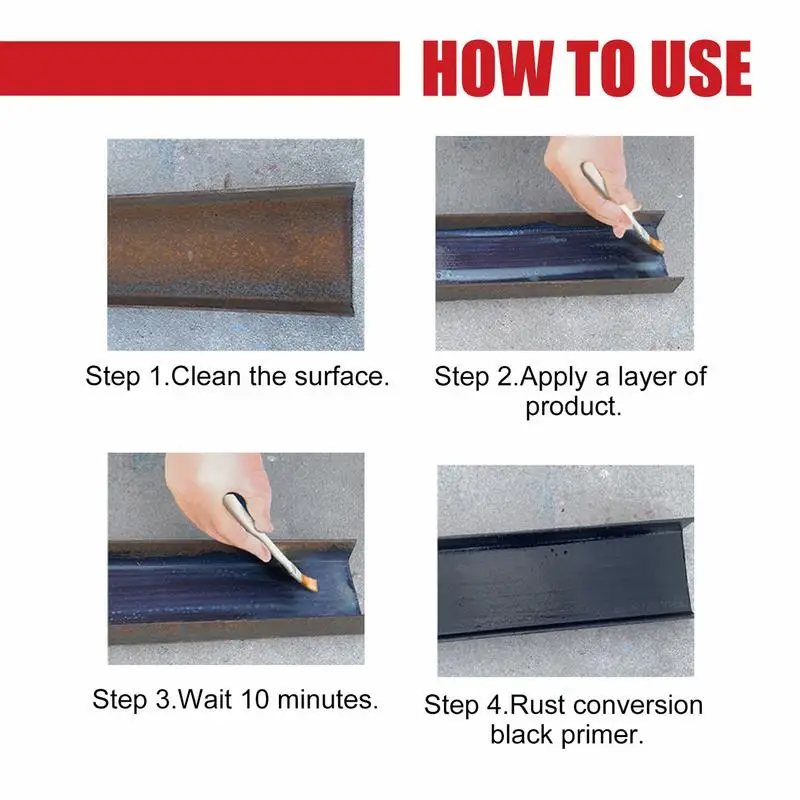 HOW TO USE

Step 1.Clean the surface.

Step 2.Apply a layer of product.

Step 3.Wait 10 minutes.

Step 4.Rust conversion black primer.