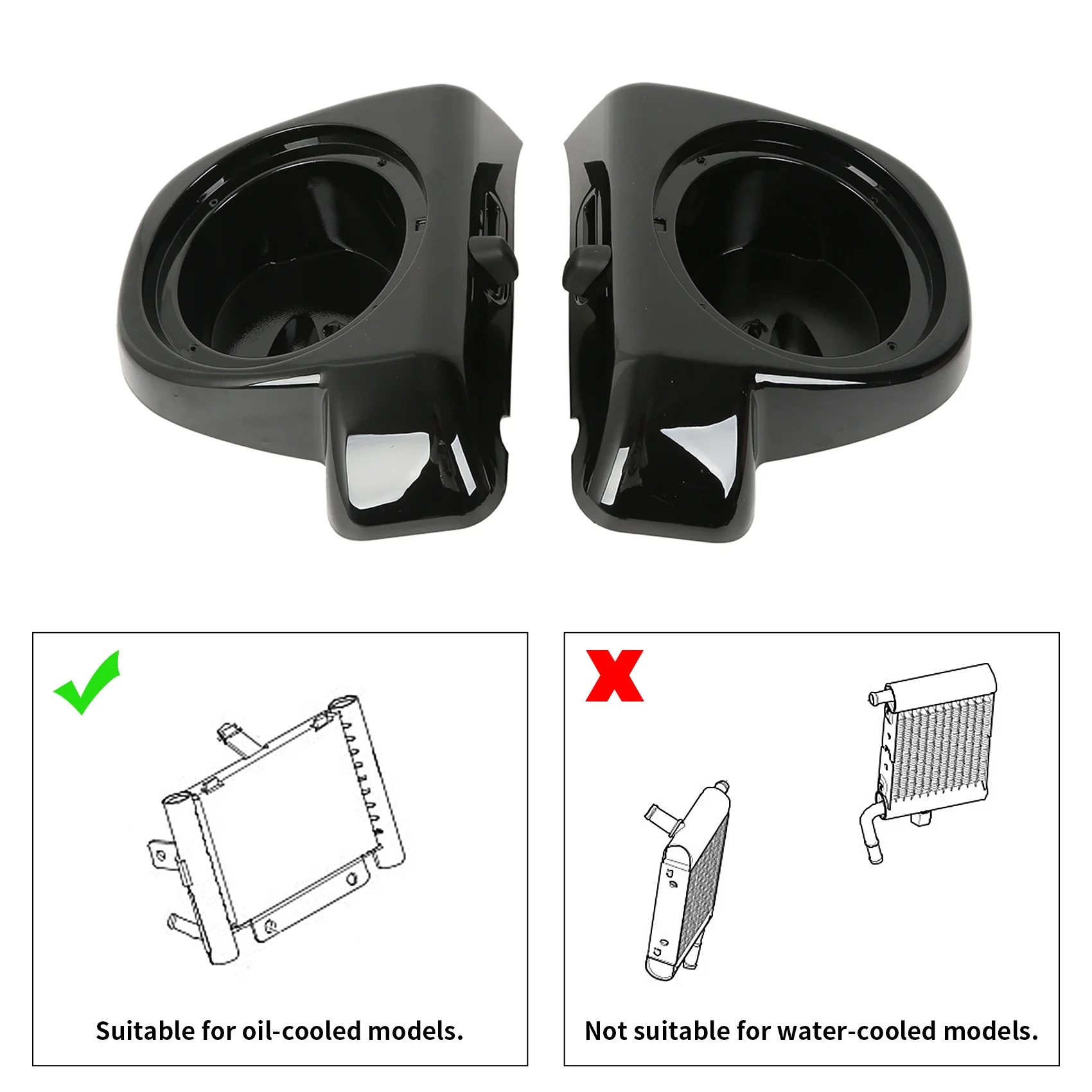 Suitable for oil-cooled models.

Not suitable for water-cooled models.