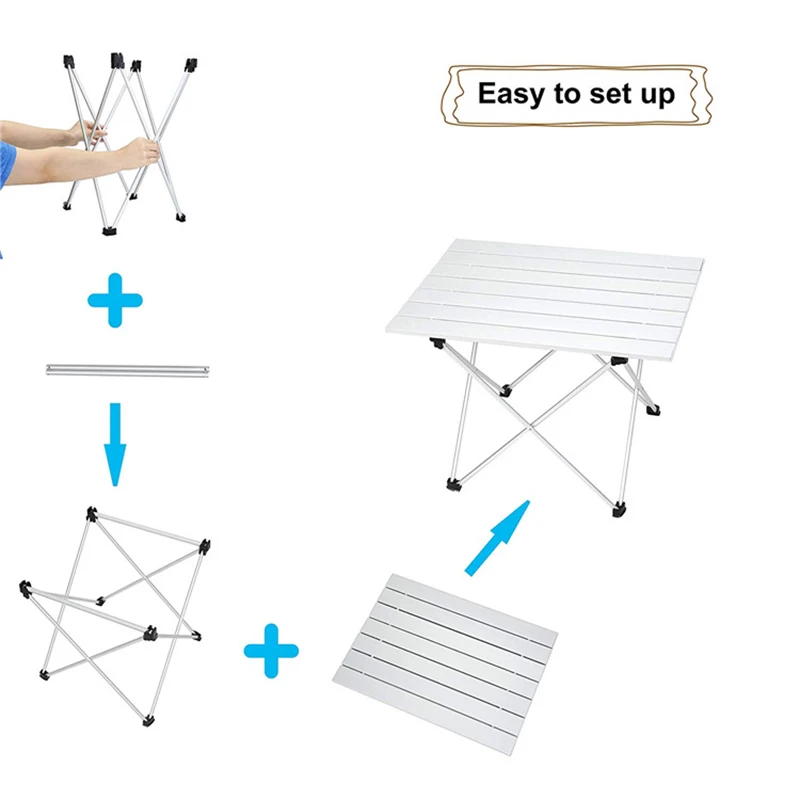 Easy to set up