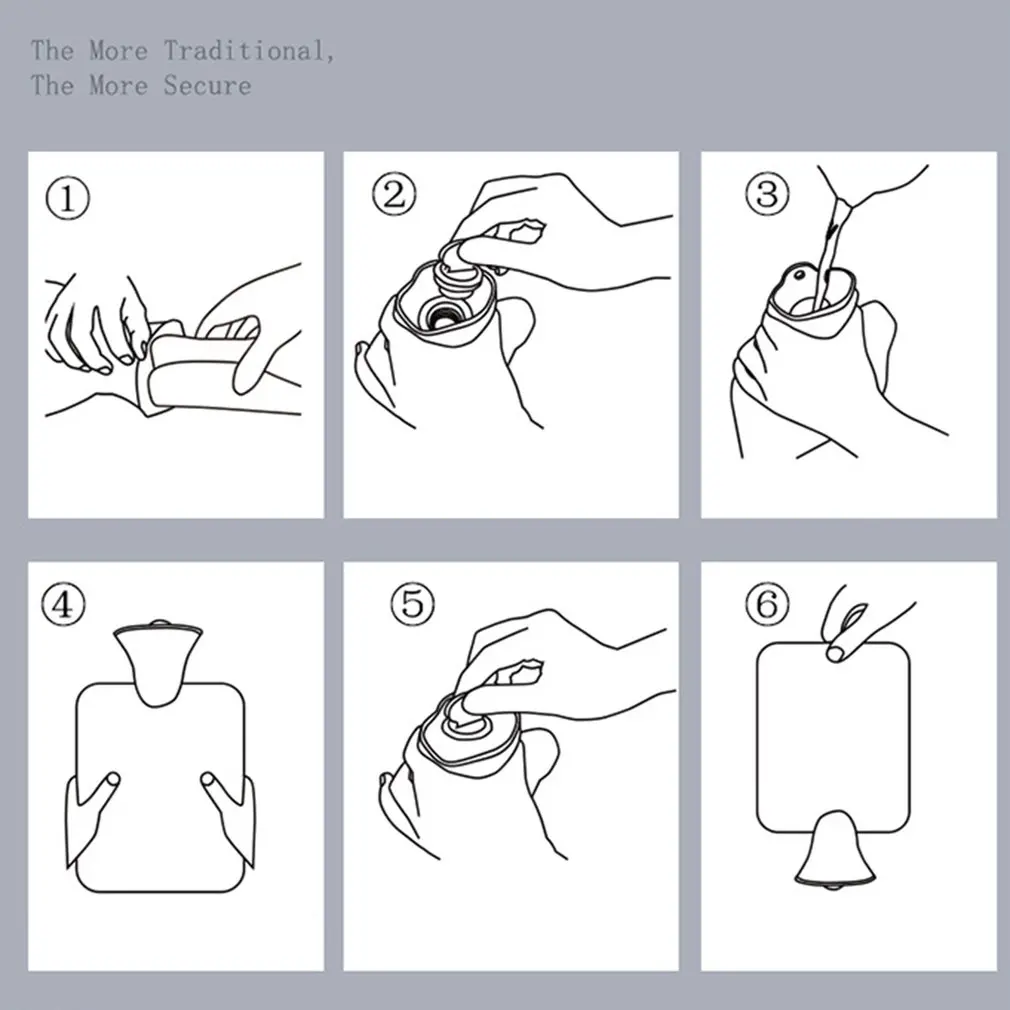 The More Traditional,
The More Secure

①

②

③

④

⑤

⑥