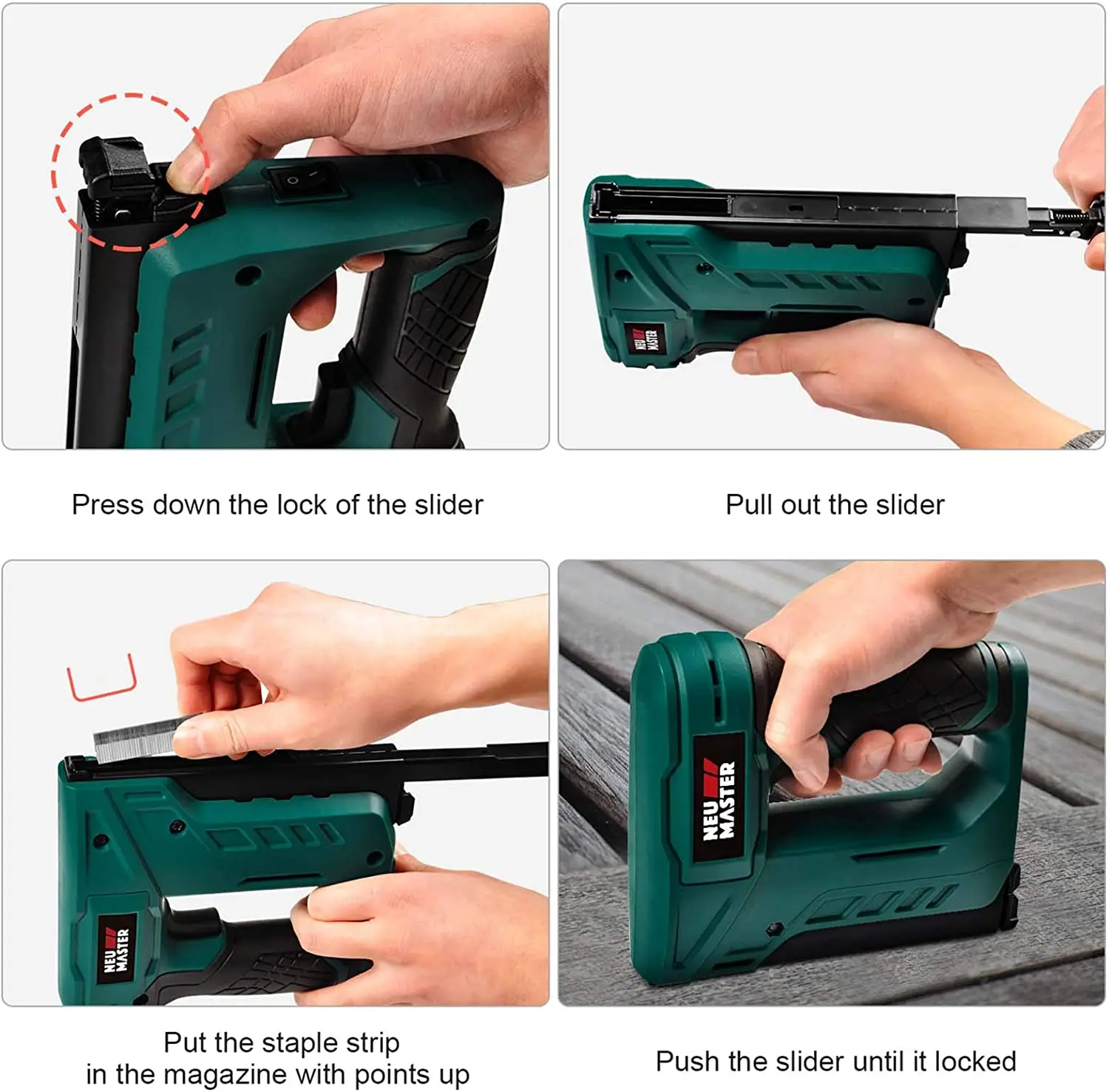 NEU MASTER

Press down the lock of the slider

Pull out the slider

NEU MASTER

NEU MASTER

Put the staple strip in the magazine with points up

Push the slider until it locked