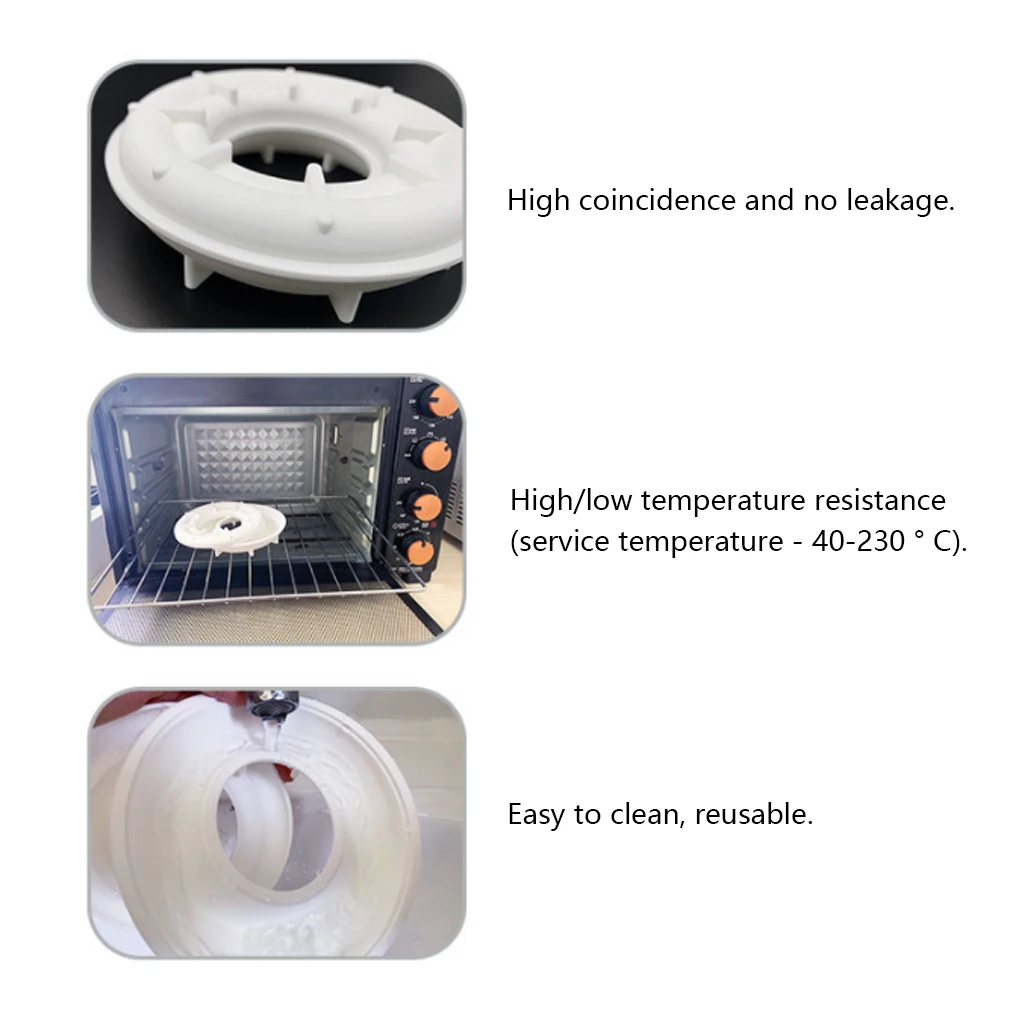 High coincidence and no leakage.

High/low temperature resistance (service temperature - 40-230 ° C).

Easy to clean, reusable.