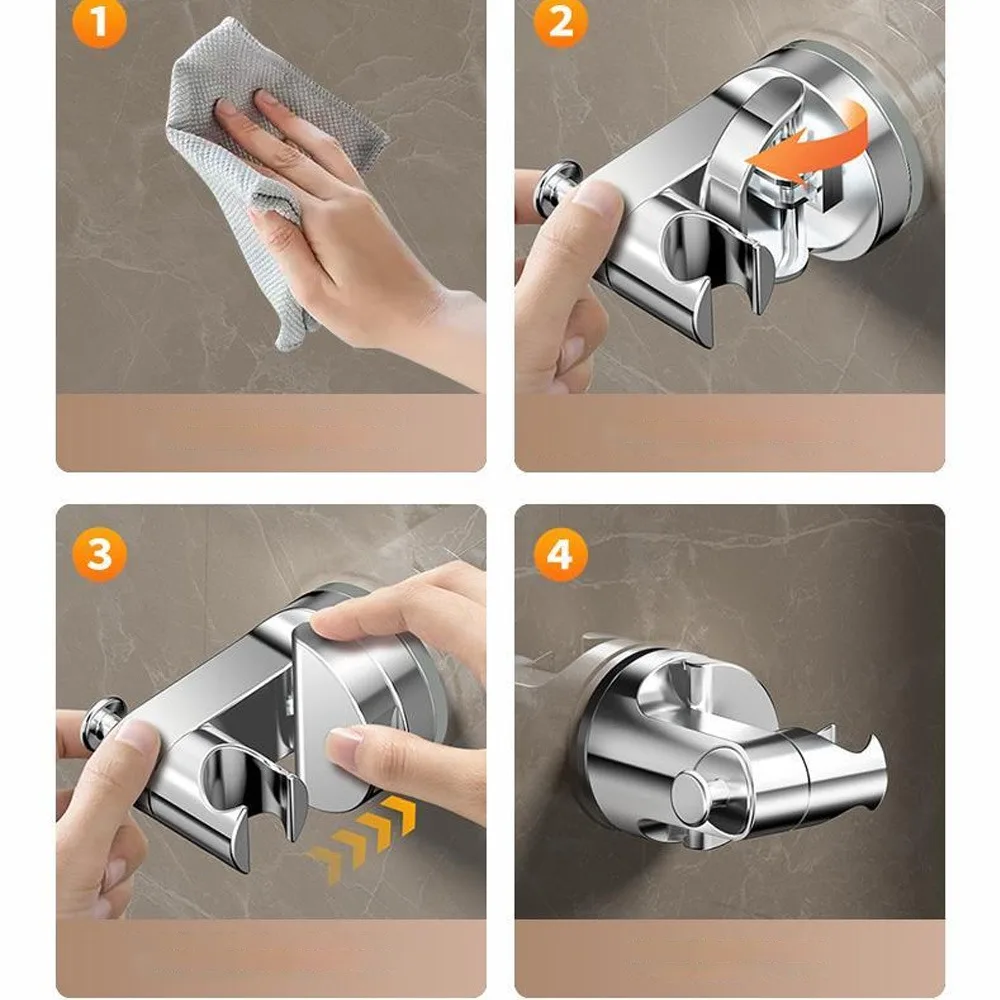 1

2

3

4