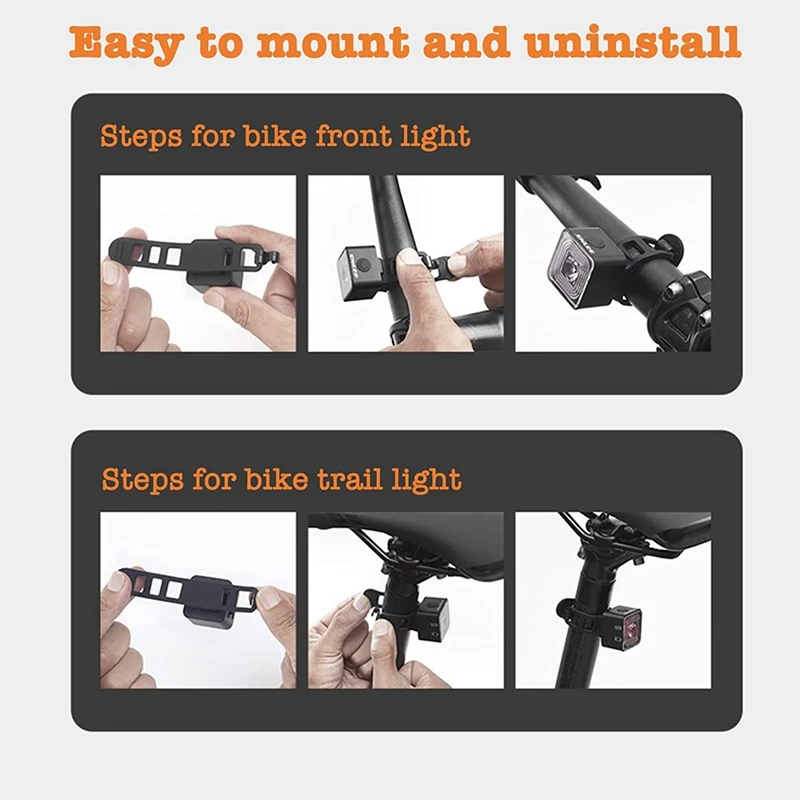 Easy to mount and uninstall

Steps for bike front light

Steps for bike trail light