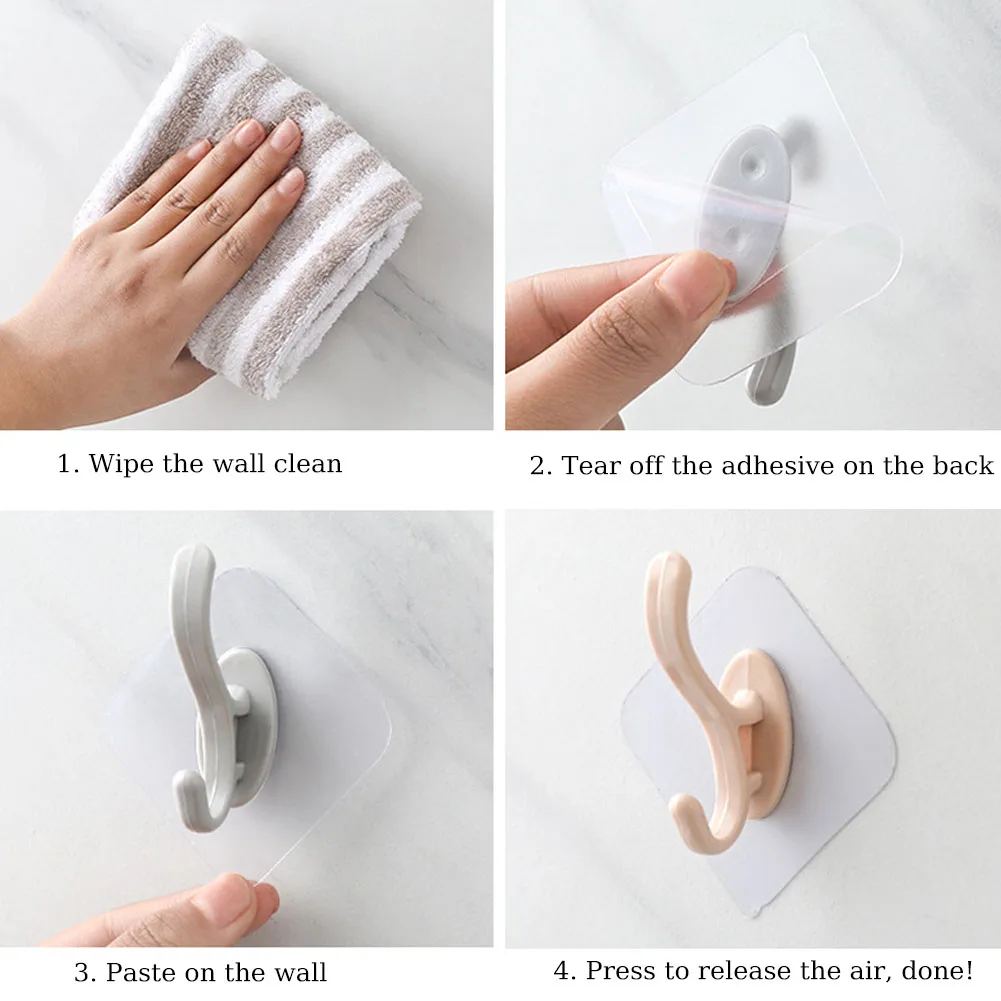 1. Wipe the wall clean

2. Tear off the adhesive on the back

3. Paste on the wall

4. Press to release the air, done!