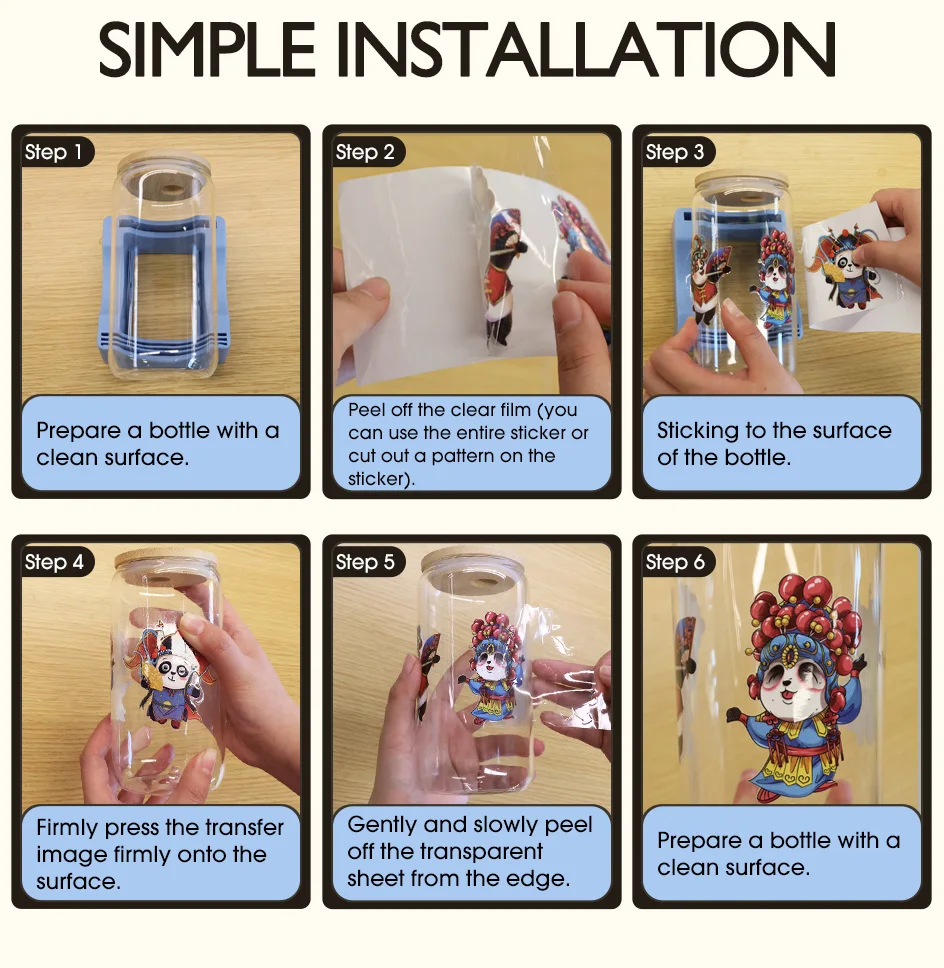 SIMPLE INSTALLATION

Step 1

Prepare a bottle with a clean surface.

Step 2

Peel off the clear film (you can use the entire sticker or cut out a pattern on the sticker).

Step 3

Sticking to the surface of the bottle.

Step 4

Firmly press the transfer image firmly onto the surface.

Step 5

Gently and slowly peel off the transparent sheet from the edge.

Step 6

Prepare a bottle with a clean surface.