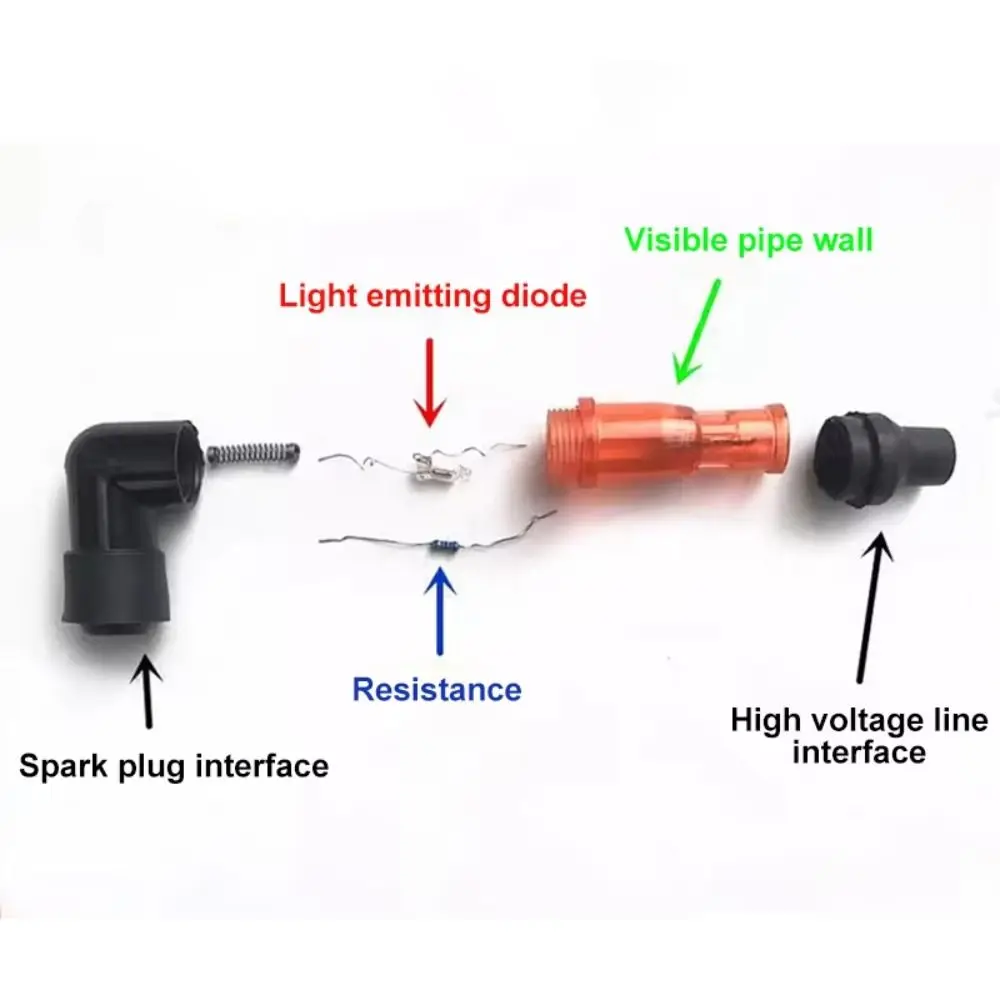 Visible pipe wall

Light emitting diode

Resistance

Spark plug interface

High voltage line interface