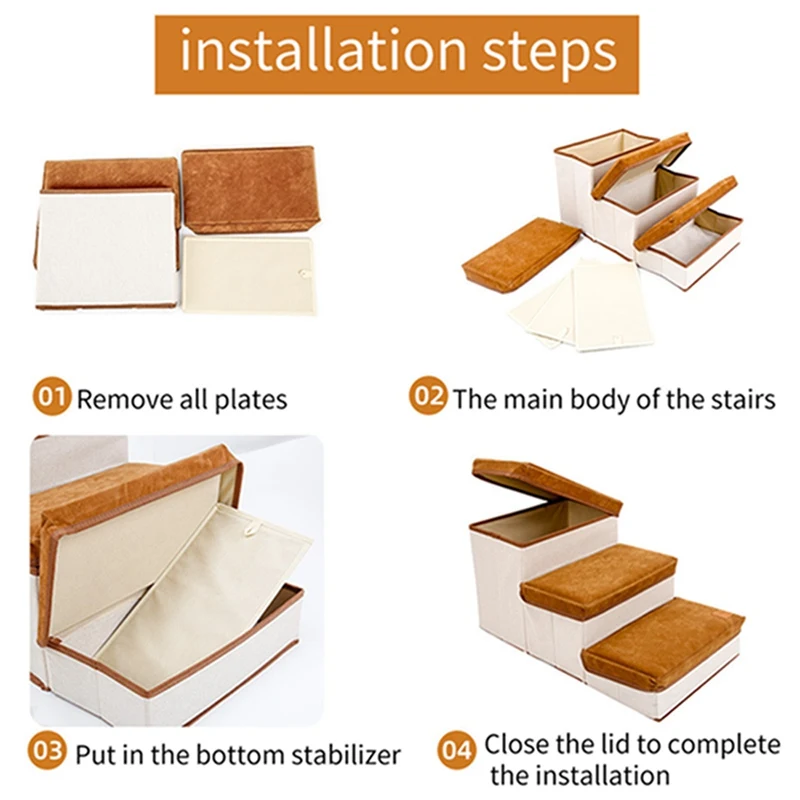 installation steps

01 Remove all plates

02 The main body of the stairs

03 Put in the bottom stabilizer

04 Close the lid to complete the installation