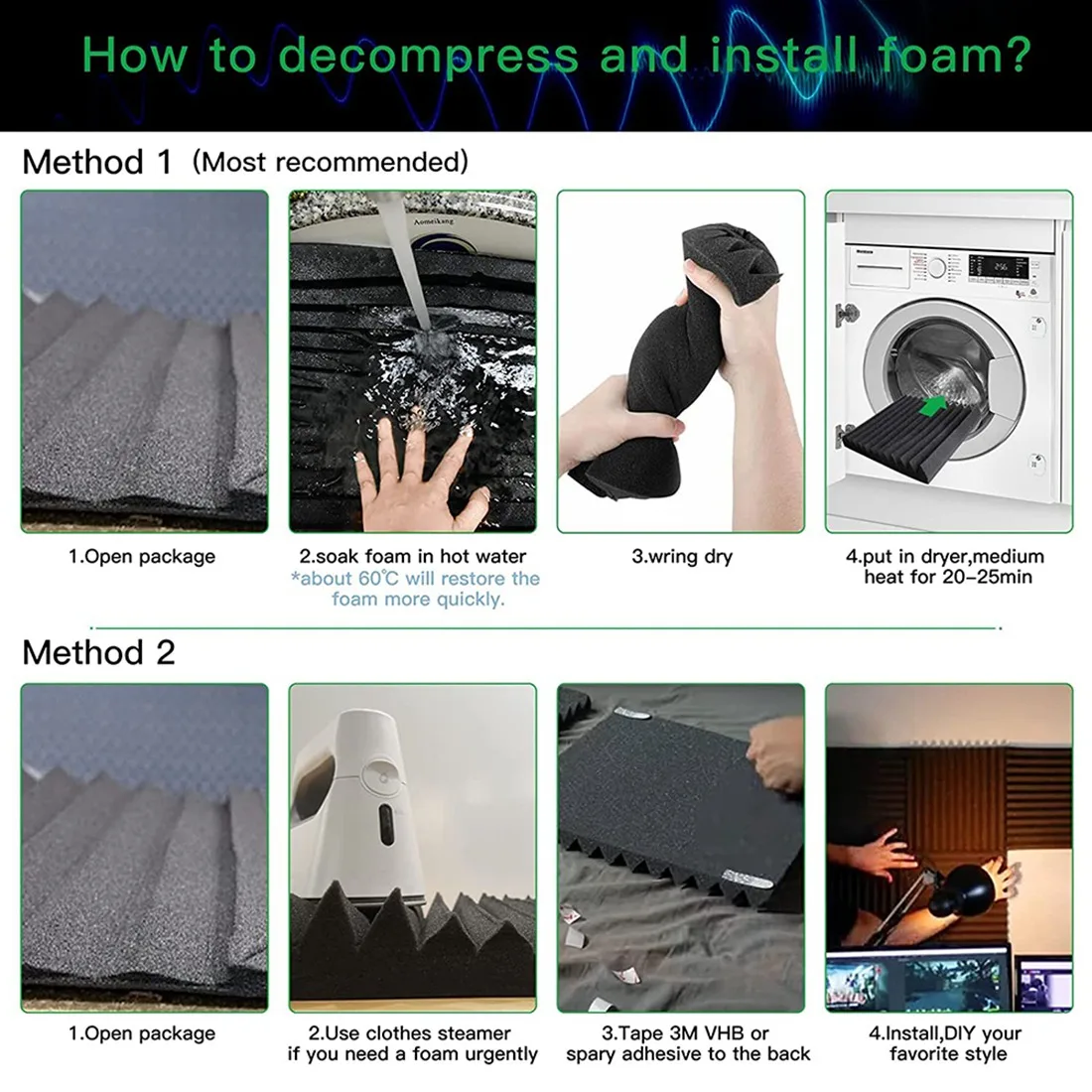 How to decompress and install foam?

Method 1 (Most recommended)

Aomeikang

1.Open package

2.soak foam in hot water
*about 60℃ will restore the foam more quickly.

3.wring dry

4.put in dryer,medium heat for 20-25min

Method 2

1.Open package

2.Use clothes steamer if you need a foam urgently

3.Tape 3M VHB or spary adhesive to the back

4.Install,DIY your favorite style