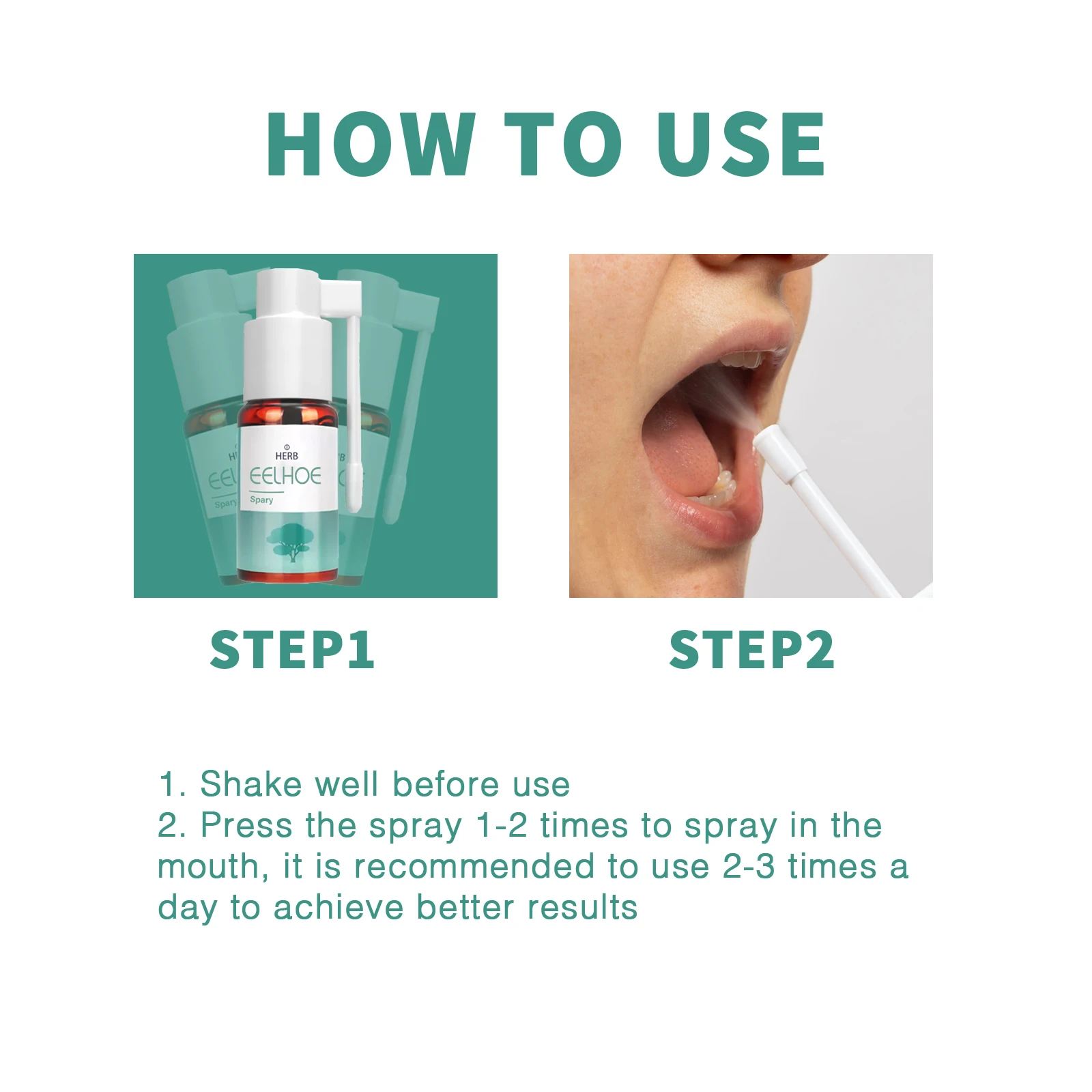 HOW TO USE

HERB
EELHOE
Spary

STEP1

STEP2

1. Shake well before use
2. Press the spray 1-2 times to spray in the mouth, it is recommended to use 2-3 times a day to achieve better results