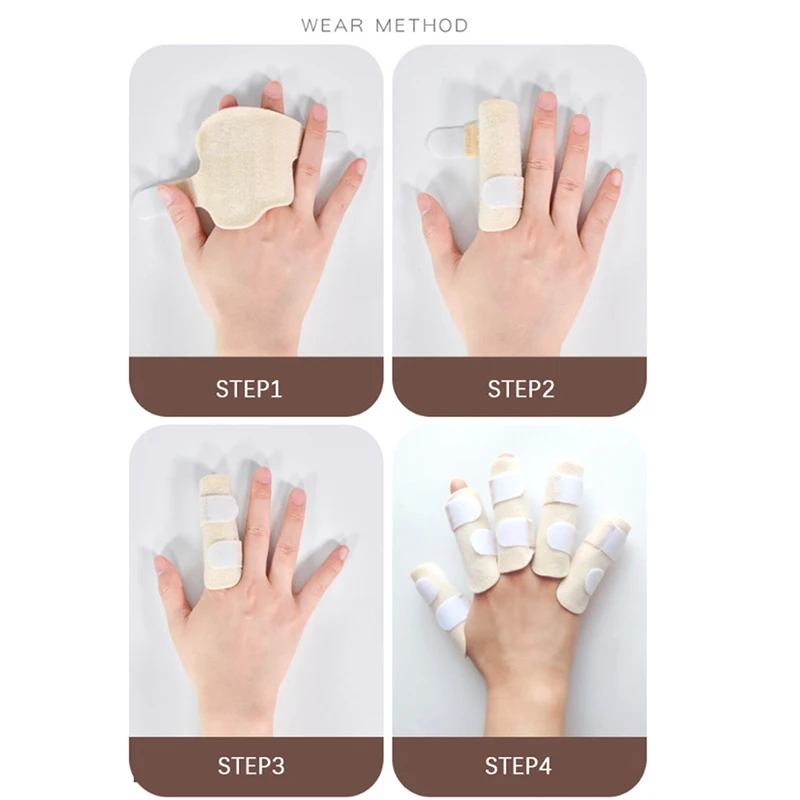 WEAR METHOD

STEP1

STEP2

STEP3

STEP4