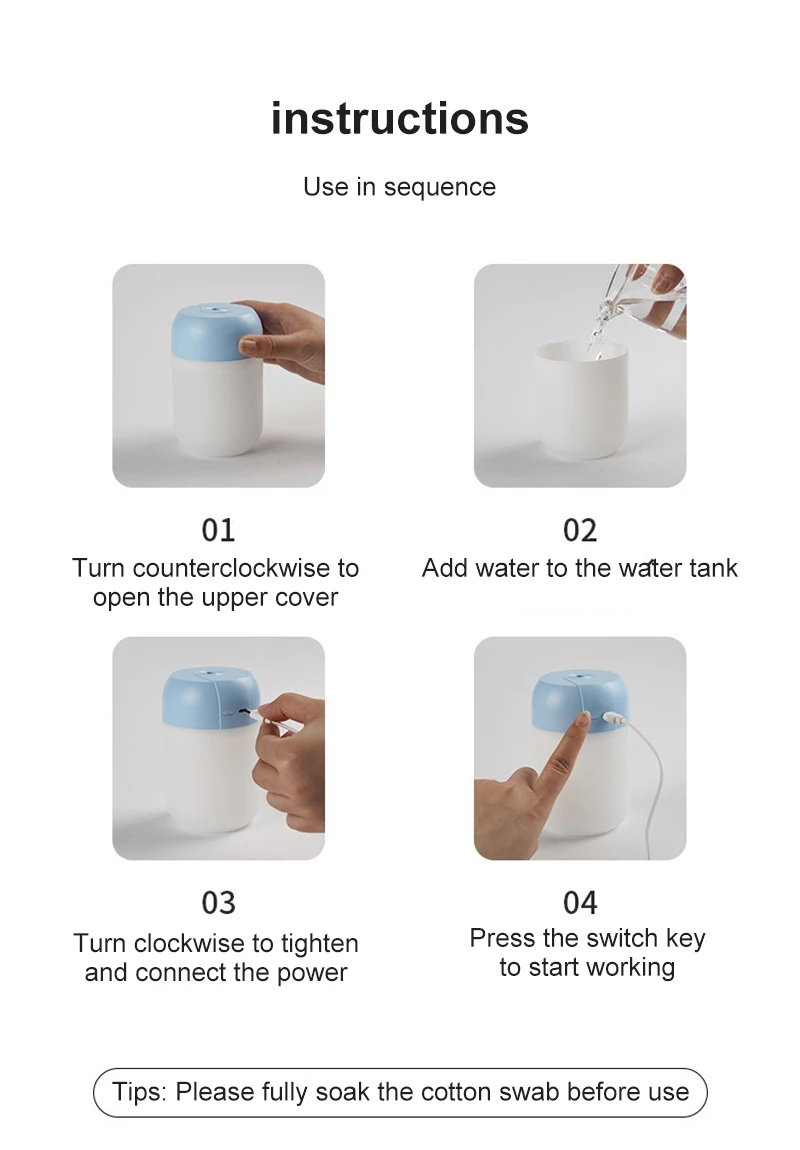 instructions

Use in sequence

01
Turn counterclockwise to open the upper cover

02
Add water to the water tank

03
Turn clockwise to tighten and connect the power

04
Press the switch key to start working

Tips: Please fully soak the cotton swab before use