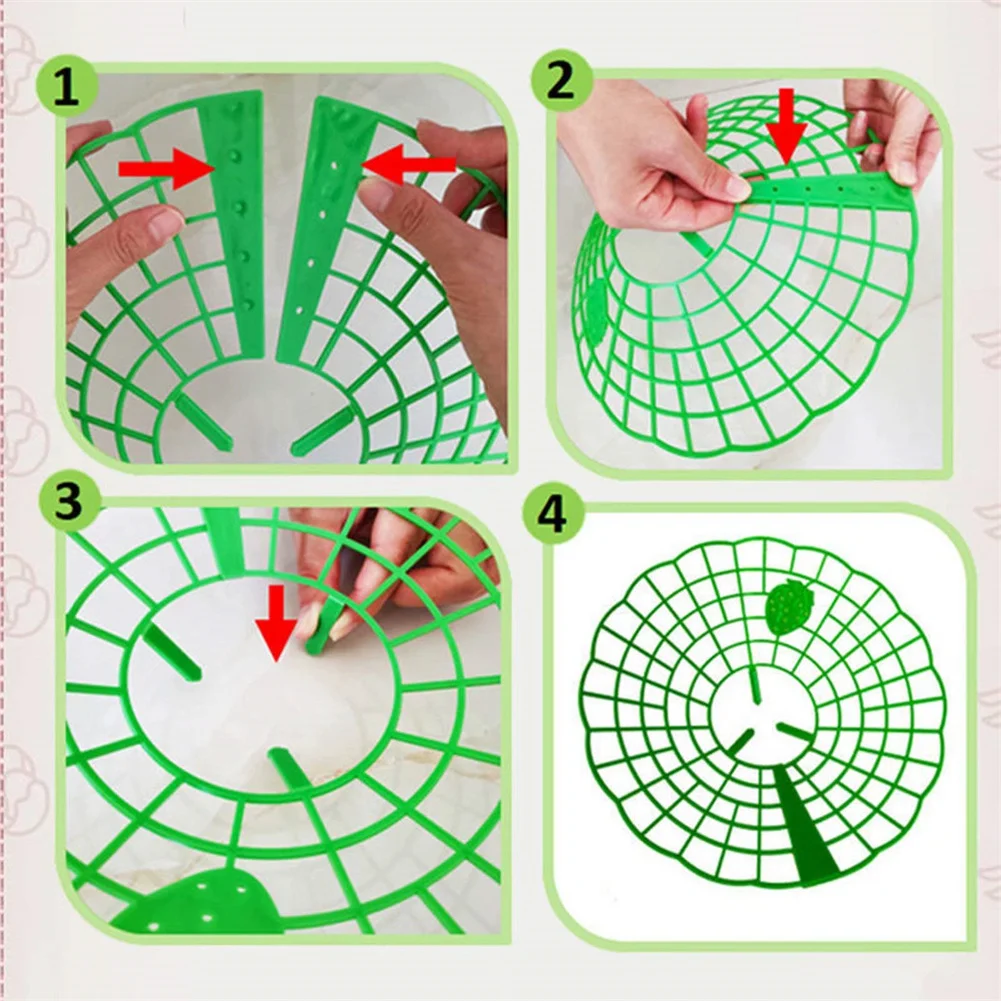 1

2

3

4