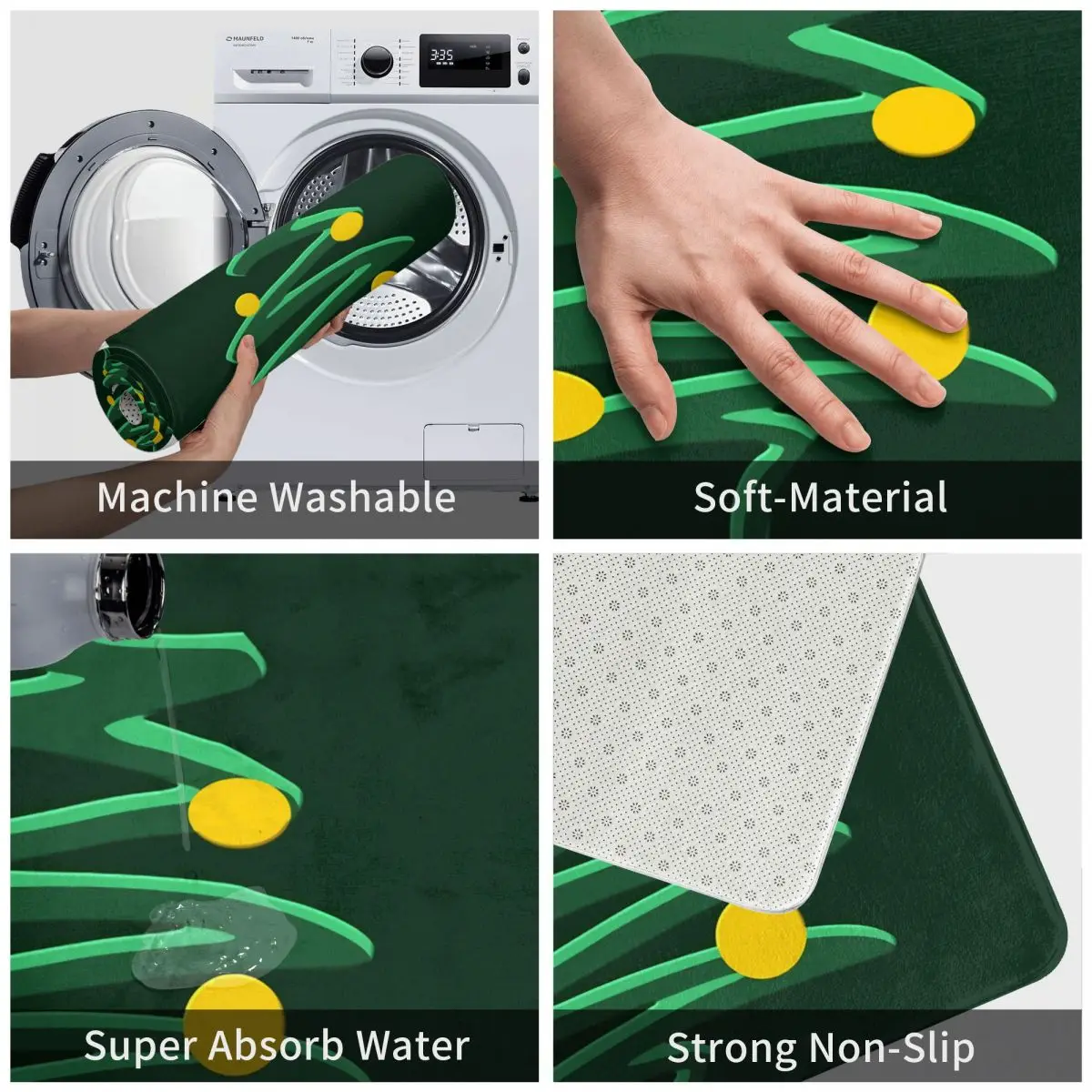 MAUNFELD

3:35

Machine Washable

Soft-Material

Super Absorb Water

Strong Non-Slip