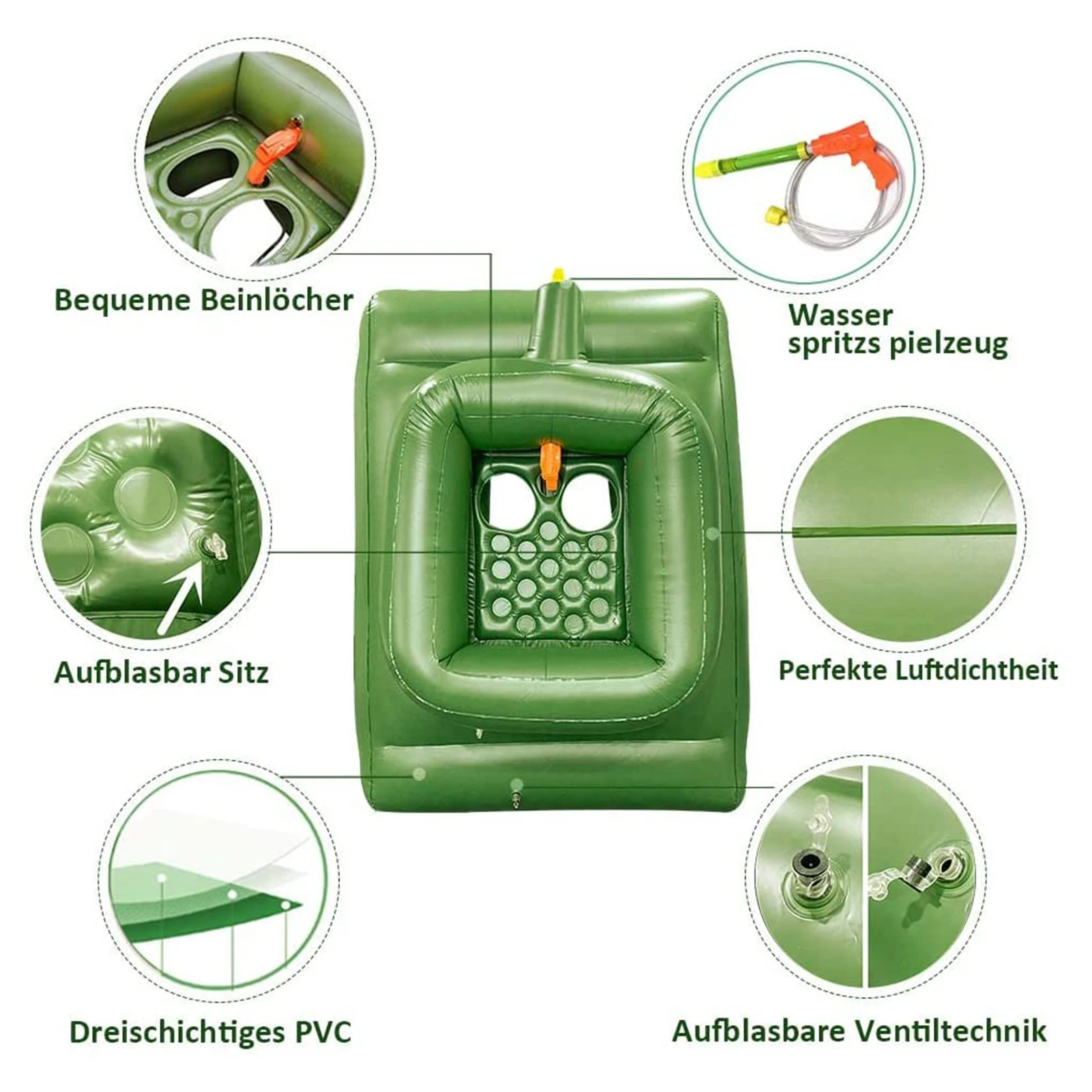 Bequeme Beinlöcher

Wasser
spritzs pielzeug

Aufblasbar Sitz

Perfekte Luftdichtheit

Dreischichtiges PVC

Aufblasbare Ventiltechnik