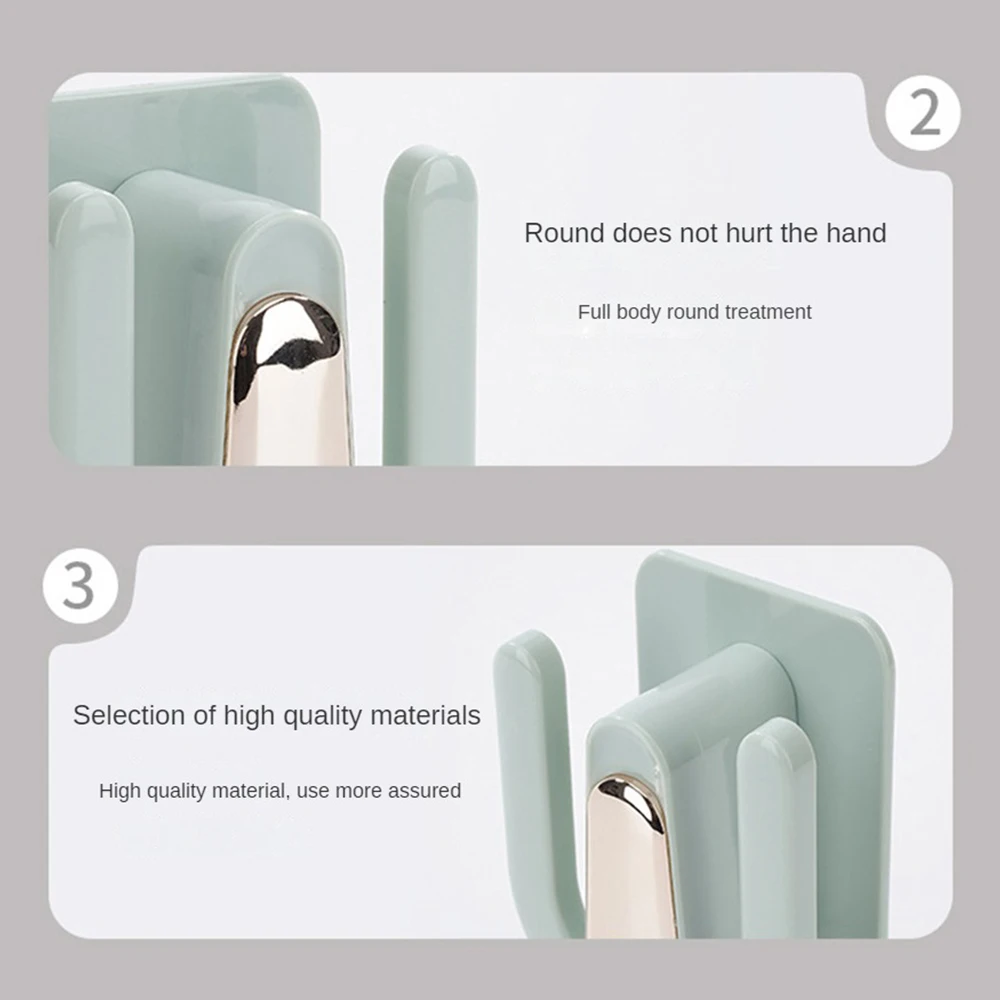 2

Round does not hurt the hand

Full body round treatment

3

Selection of high quality materials

High quality material, use more assured