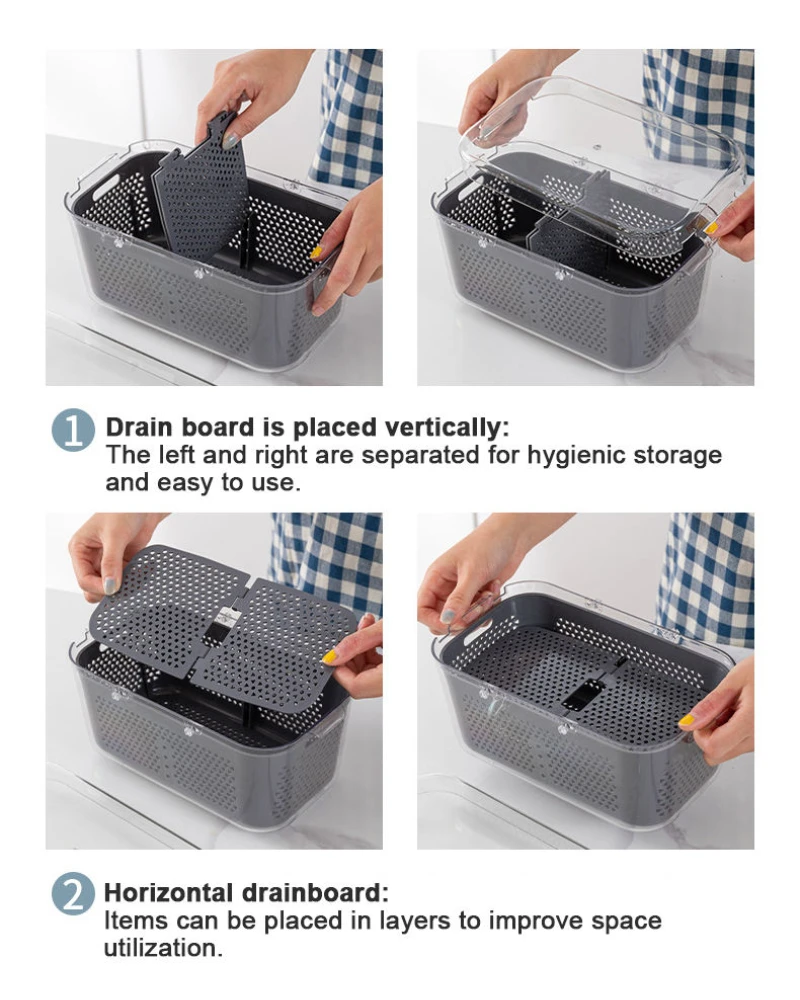 1 Drain board is placed vertically:
The left and right are separated for hygienic storage and easy to use.

2 Horizontal drainboard:
Items can be placed in layers to improve space utilization.