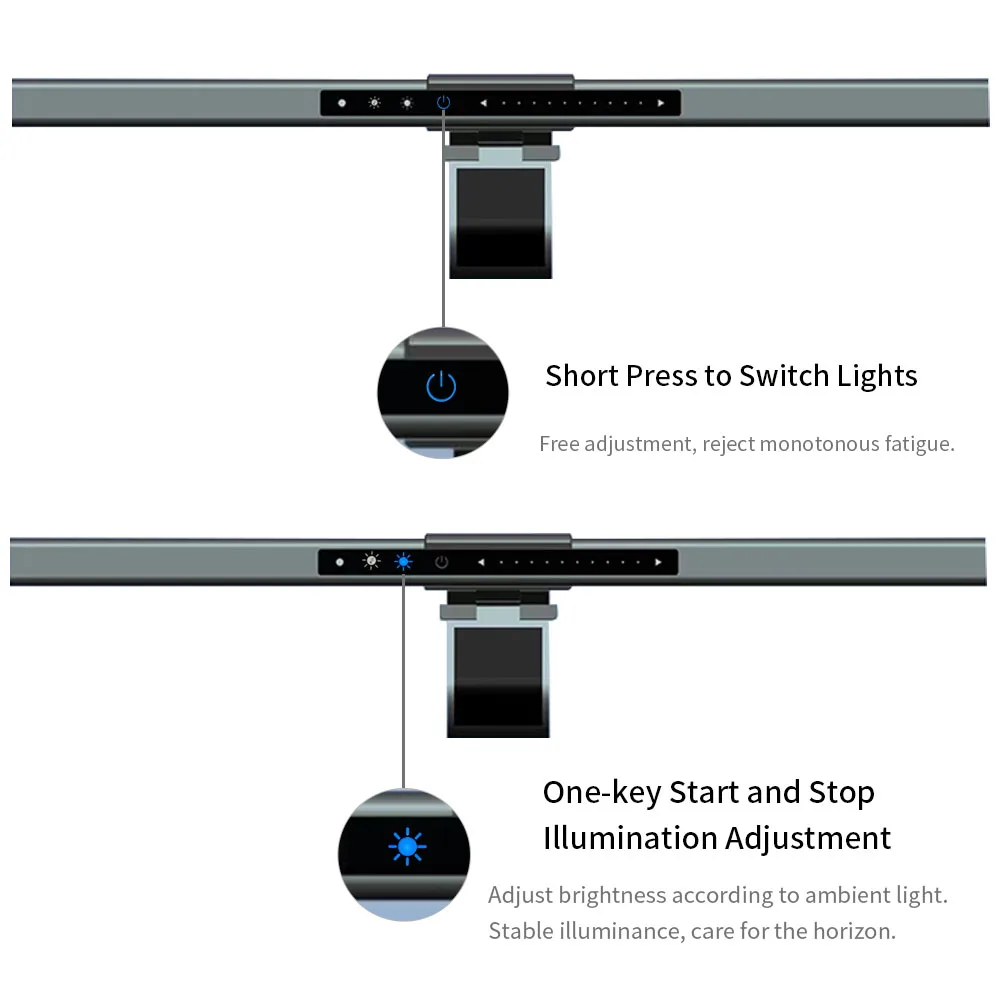 Short Press to Switch Lights

Free adjustment, reject monotonous fatigue.

One-key Start and Stop Illumination Adjustment

Adjust brightness according to ambient light. Stable illuminance, care for the horizon.