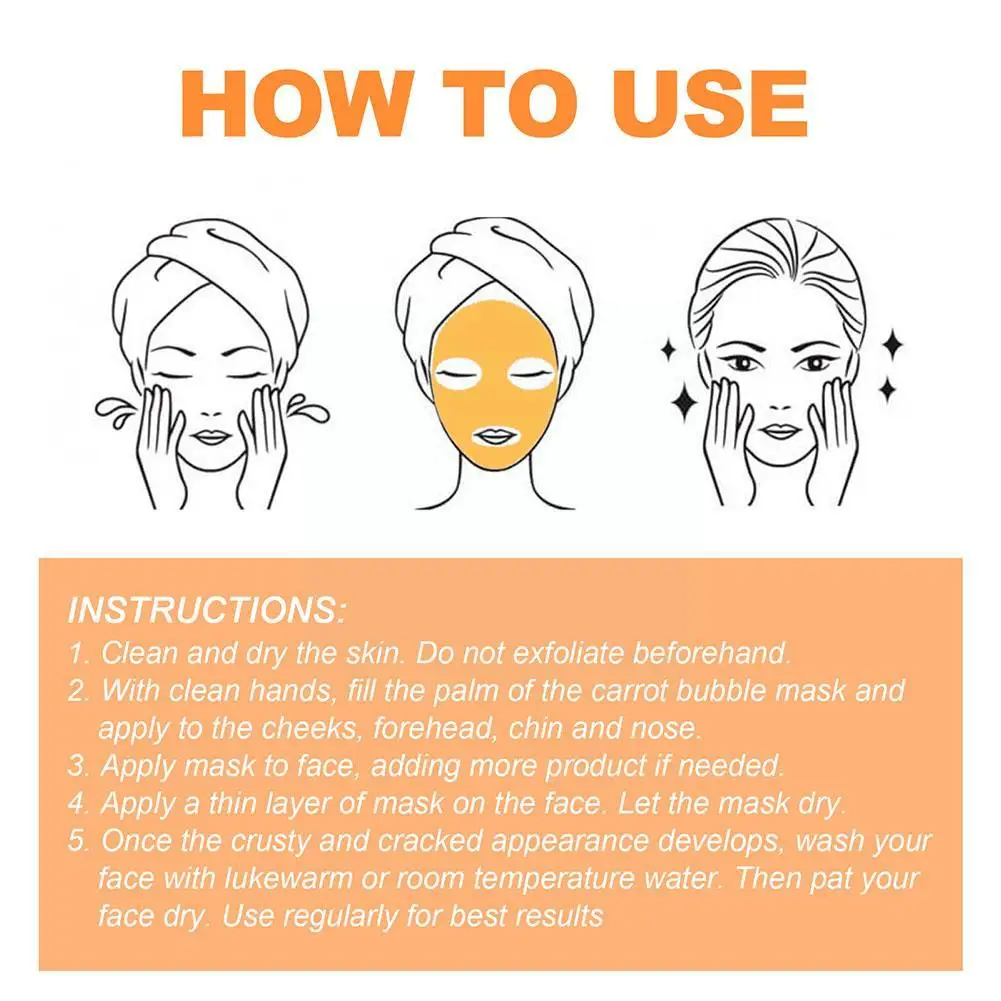 HOW TO USE

INSTRUCTIONS:
1. Clean and dry the skin. Do not exfoliate beforehand.
2. With clean hands, fill the palm of the carrot bubble mask and apply to the cheeks, forehead, chin and nose.
3. Apply mask to face, adding more product if needed.
4. Apply a thin layer of mask on the face. Let the mask dry.
5. Once the crusty and cracked appearance develops, wash your face with lukewarm or room temperature water. Then pat your face dry. Use regularly for best results