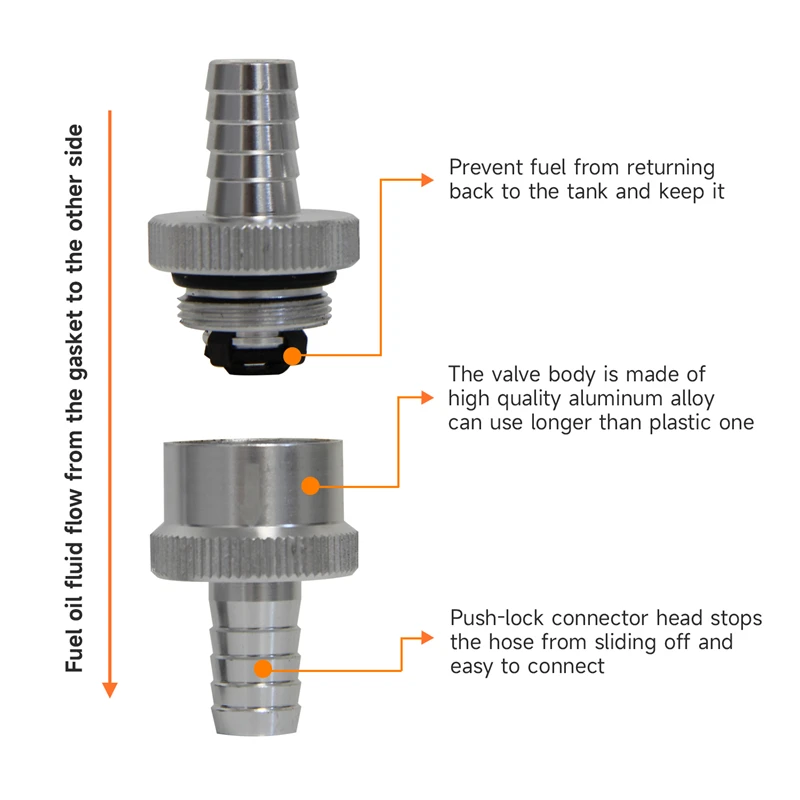 Fuel oil fluid flow from the gasket to the other side

Prevent fuel from returning back to the tank and keep it

The valve body is made of high quality aluminum alloy can use longer than plastic one

Push-lock connector head stops the hose from sliding off and easy to connect