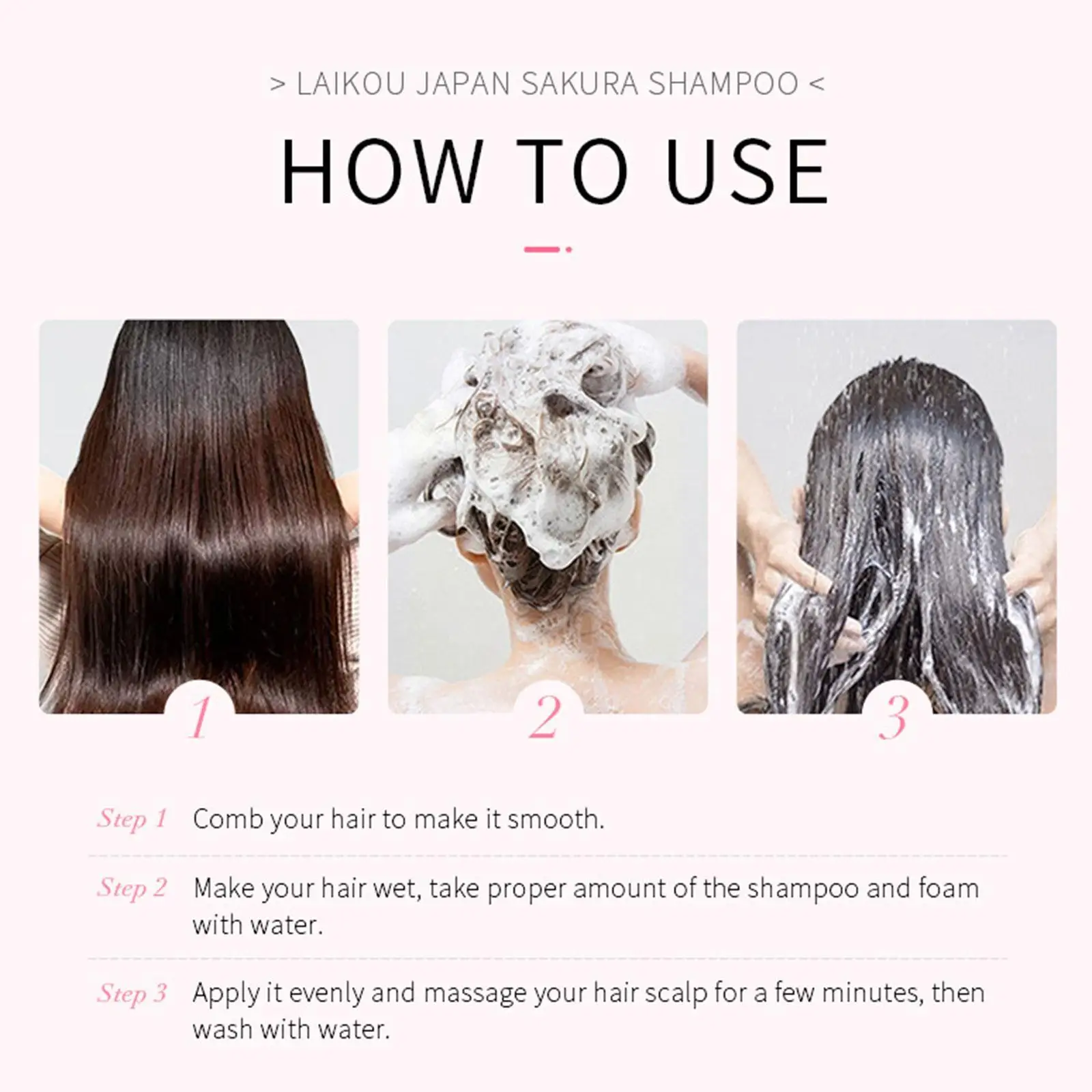 > LAIKOU JAPAN SAKURA SHAMPOO <

HOW TO USE

1

2

3

Step 1 Comb your hair to make it smooth.

Step 2 Make your hair wet, take proper amount of the shampoo and foam with water.

Step 3 Apply it evenly and massage your hair scalp for a few minutes, then wash with water.