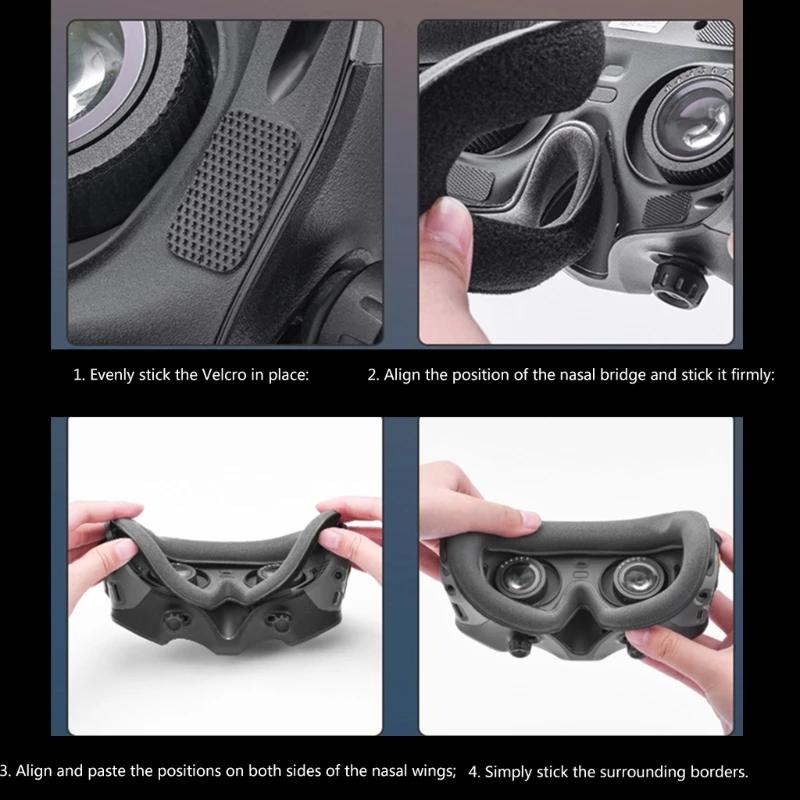 1. Evenly stick the Velcro in place:

2. Align the position of the nasal bridge and stick it firmly:

3. Align and paste the positions on both sides of the nasal wings;

4. Simply stick the surrounding borders.