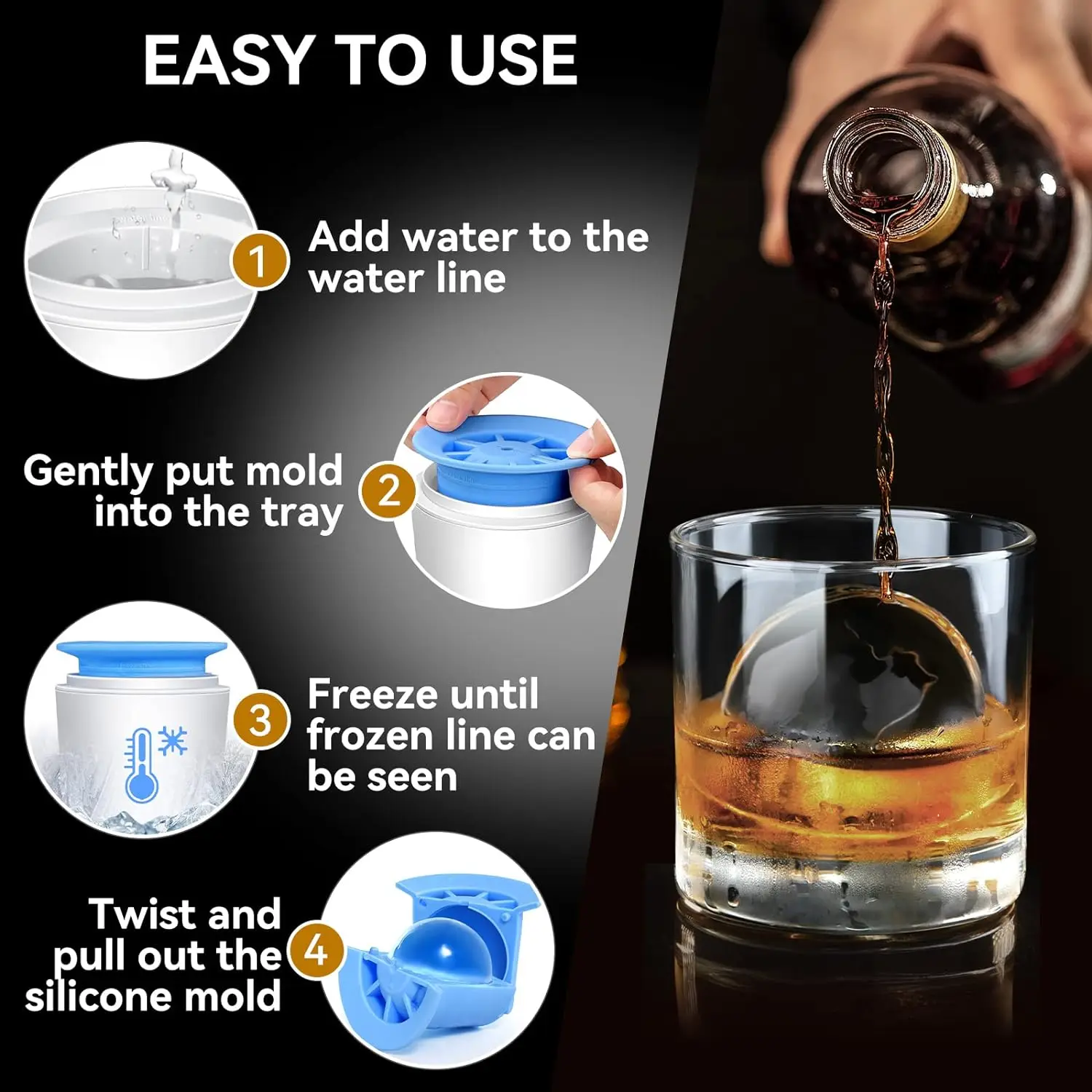 EASY TO USE

1 Add water to the water line

Gently put mold into the tray 2

3 Freeze until frozen line can be seen

Twist and pull out the silicone mold 4