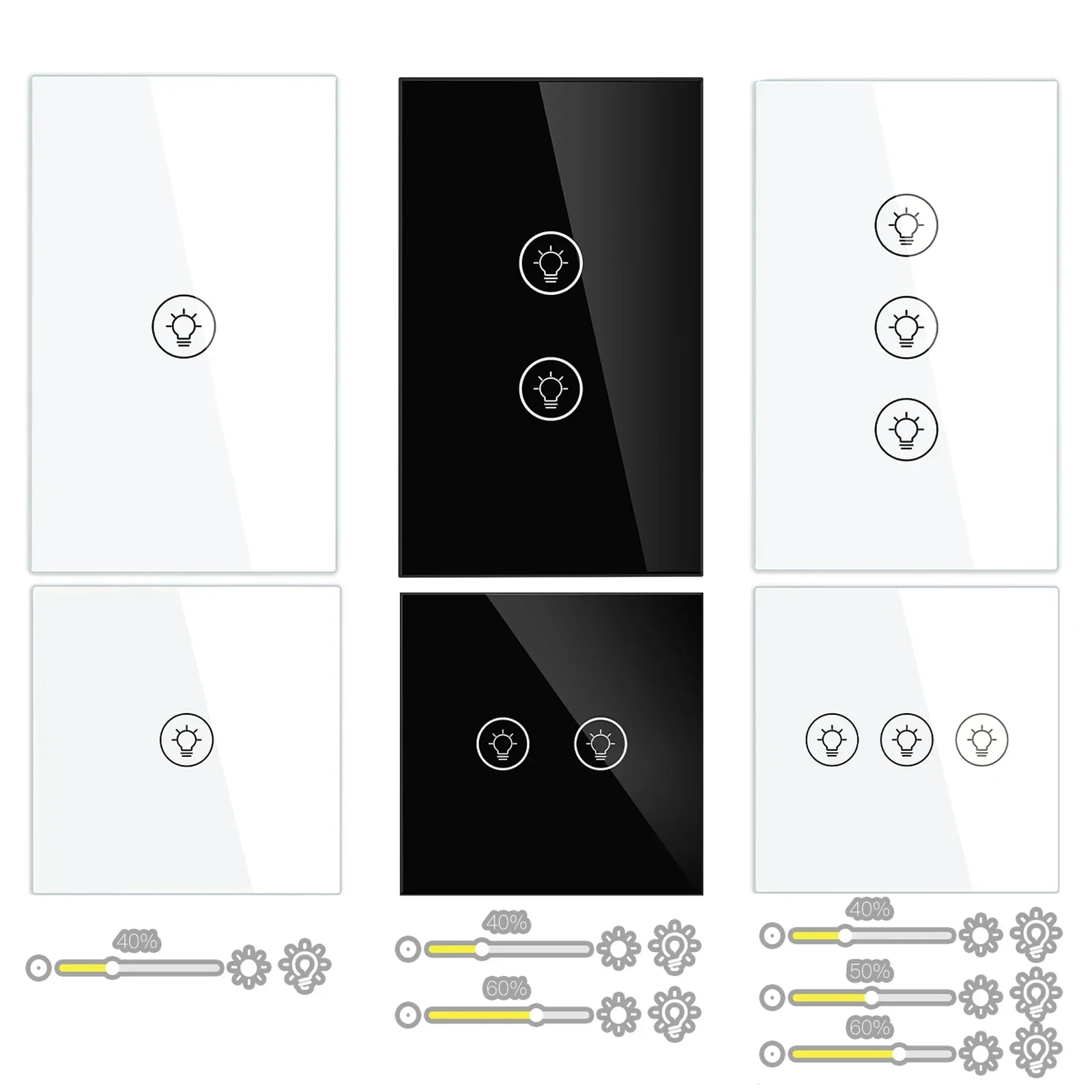 40%

40%

60%

40%

50%

60%