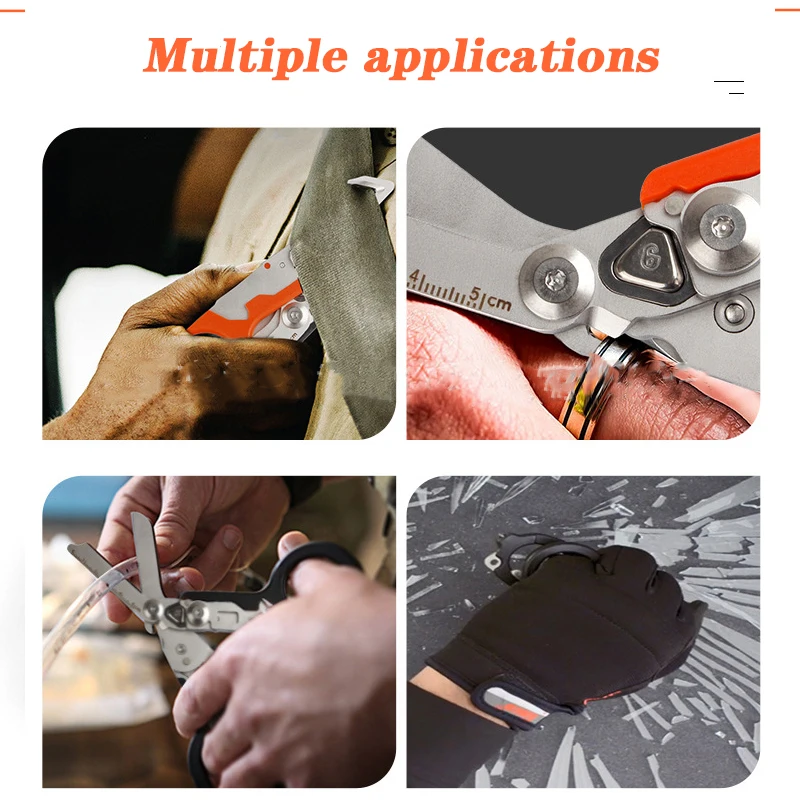 Multiple applications

4 5 cm