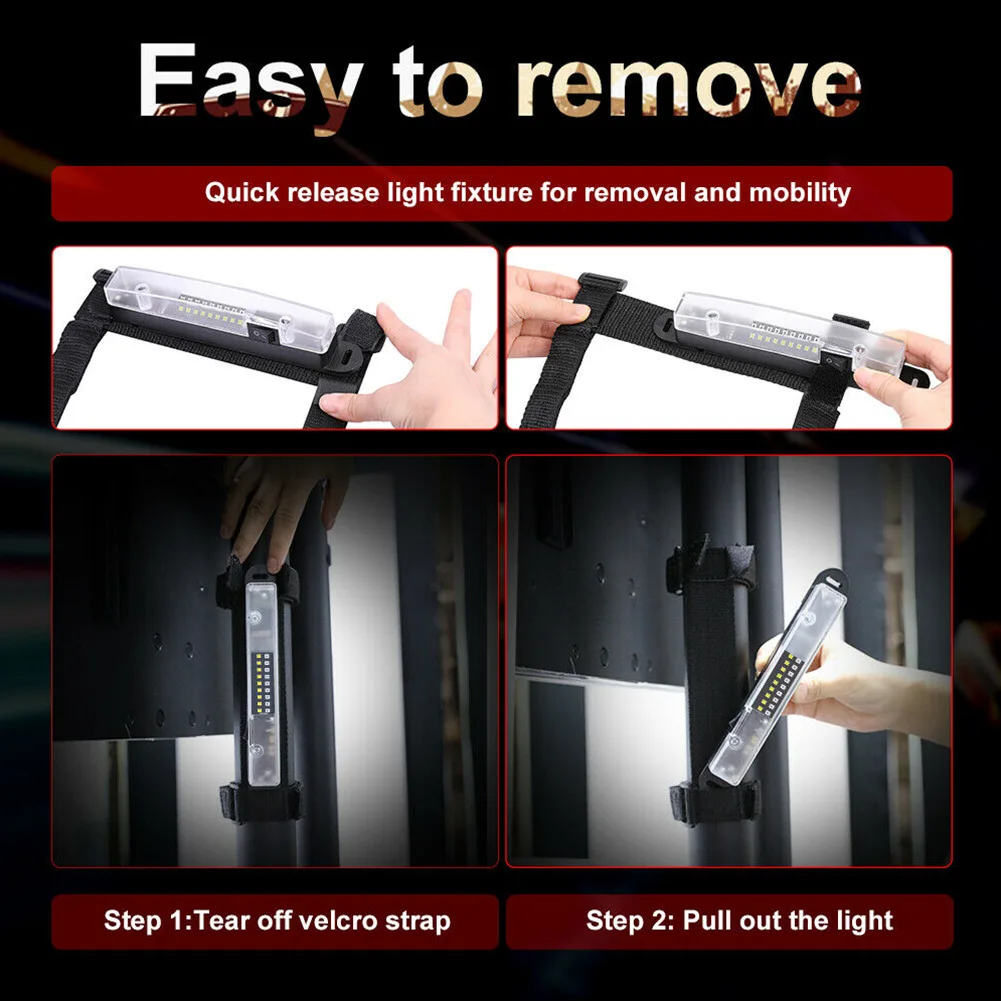 Easy to remove

Quick release light fixture for removal and mobility

Step 1:Tear off velcro strap

Step 2: Pull out the light