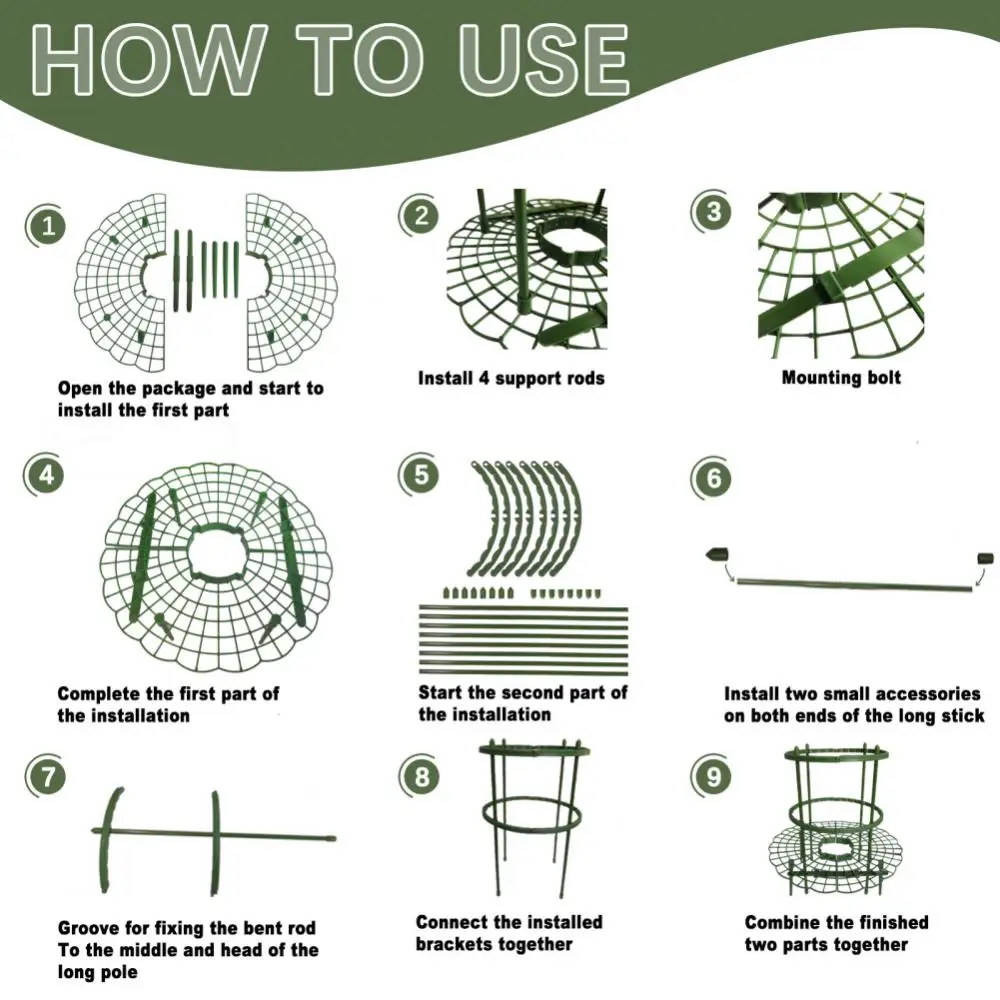 HOW TO USE

1
Open the package and start to install the first part

2
Install 4 support rods

3
Mounting bolt

4
Complete the first part of the installation

5
Start the second part of the installation

6
Install two small accessories on both ends of the long stick

7
Groove for fixing the bent rod To the middle and head of the long pole

8
Connect the installed brackets together

9
Combine the finished two parts together