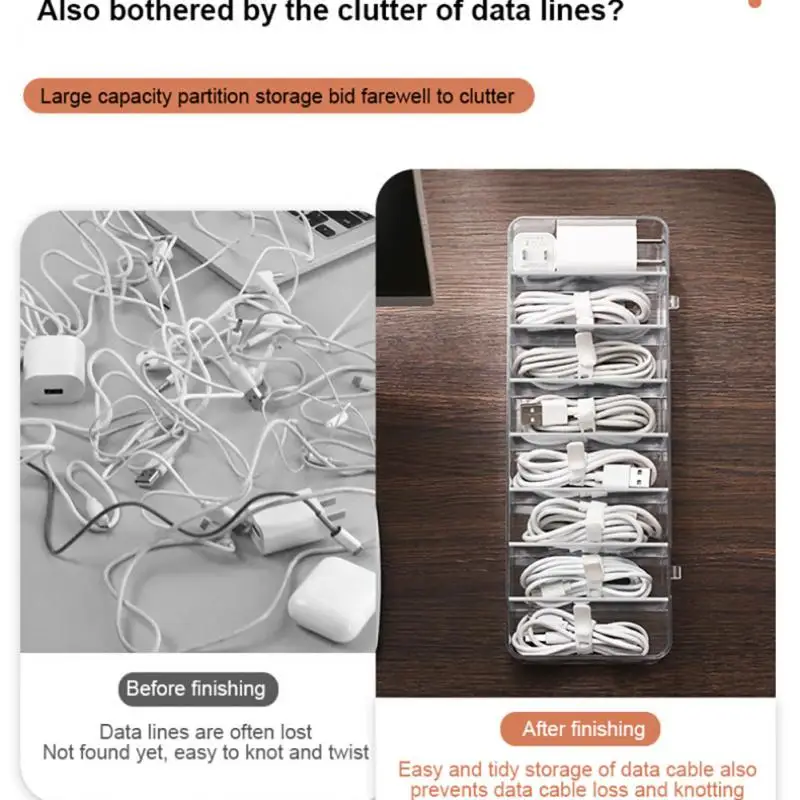 Also bothered by the clutter of data lines?

Large capacity partition storage bid farewell to clutter

Before finishing

Data lines are often lost
Not found yet, easy to knot and twist

After finishing

Easy and tidy storage of data cable also prevents data cable loss and knotting