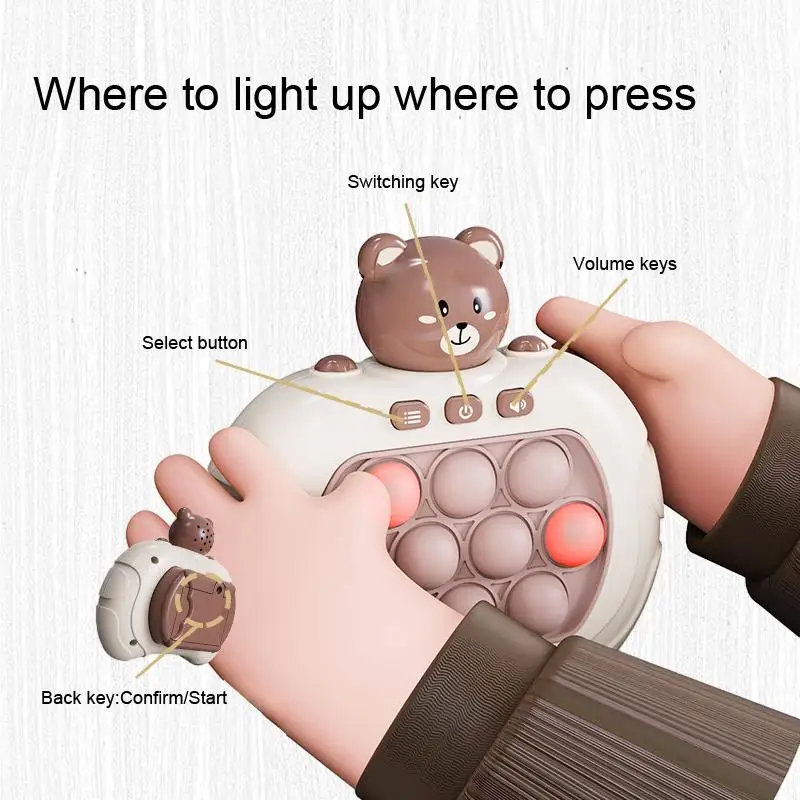 Where to light up where to press

Switching key

Volume keys

Select button

Back key:Confirm/Start