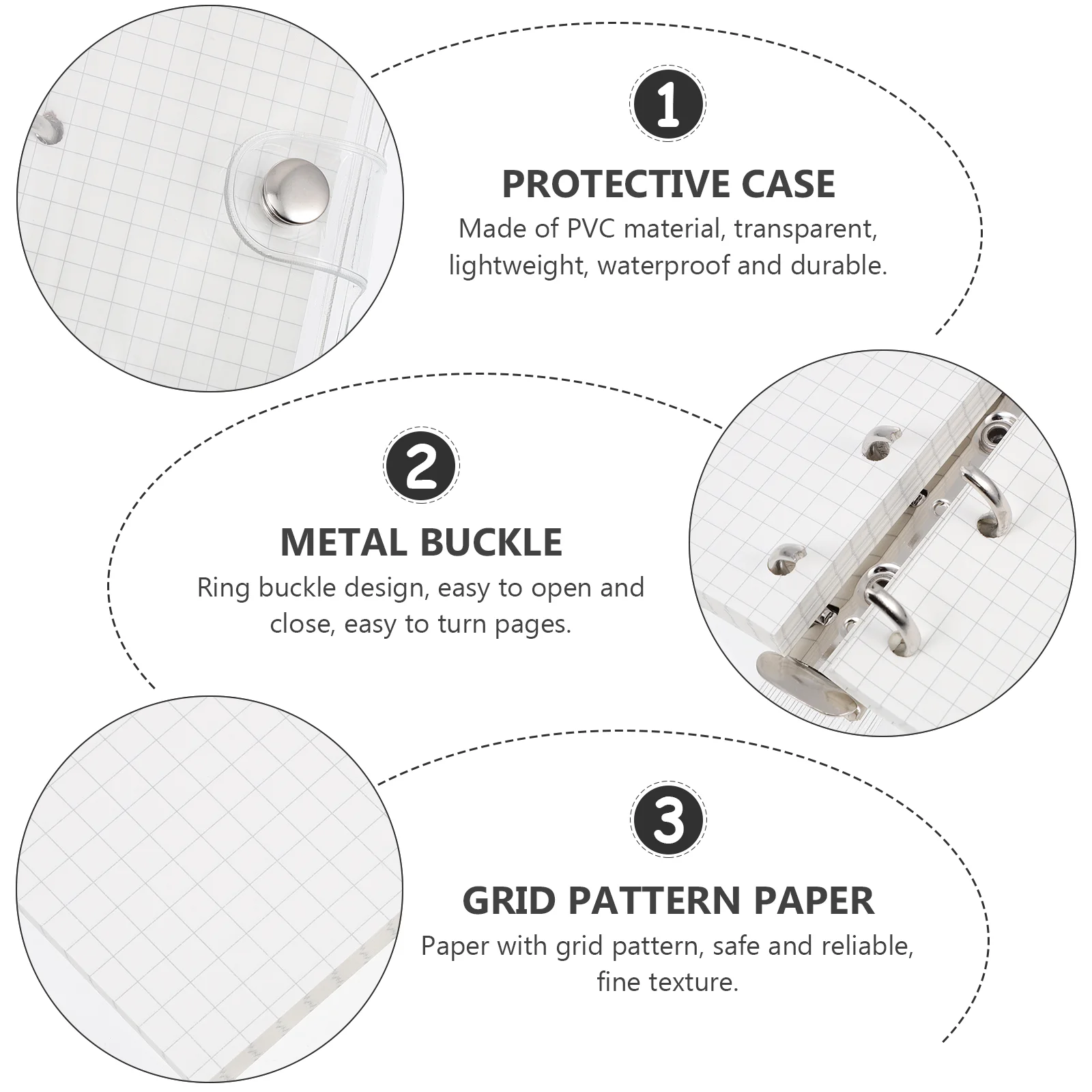 1

PROTECTIVE CASE

Made of PVC material, transparent, lightweight, waterproof and durable.

2

METAL BUCKLE

Ring buckle design, easy to open and close, easy to turn pages.

3

GRID PATTERN PAPER

Paper with grid pattern, safe and reliable, fine texture.