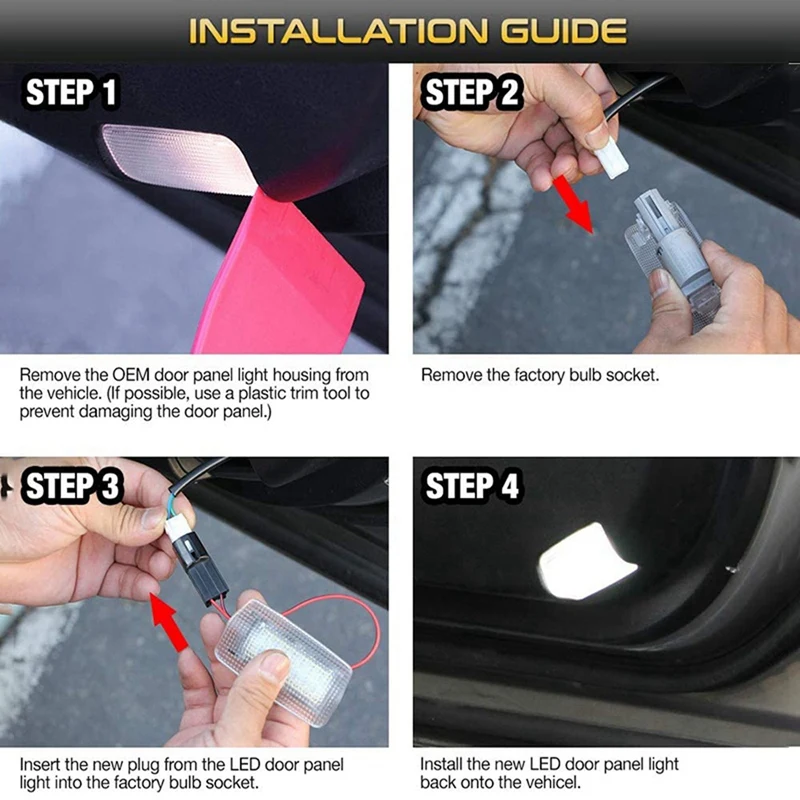 INSTALLATION GUIDE

STEP 1

Remove the OEM door panel light housing from the vehicle. (If possible, use a plastic trim tool to prevent damaging the door panel.)

STEP 2

Remove the factory bulb socket.

STEP 3

Insert the new plug from the LED door panel light into the factory bulb socket.

STEP 4

Install the new LED door panel light back onto the vehicel.