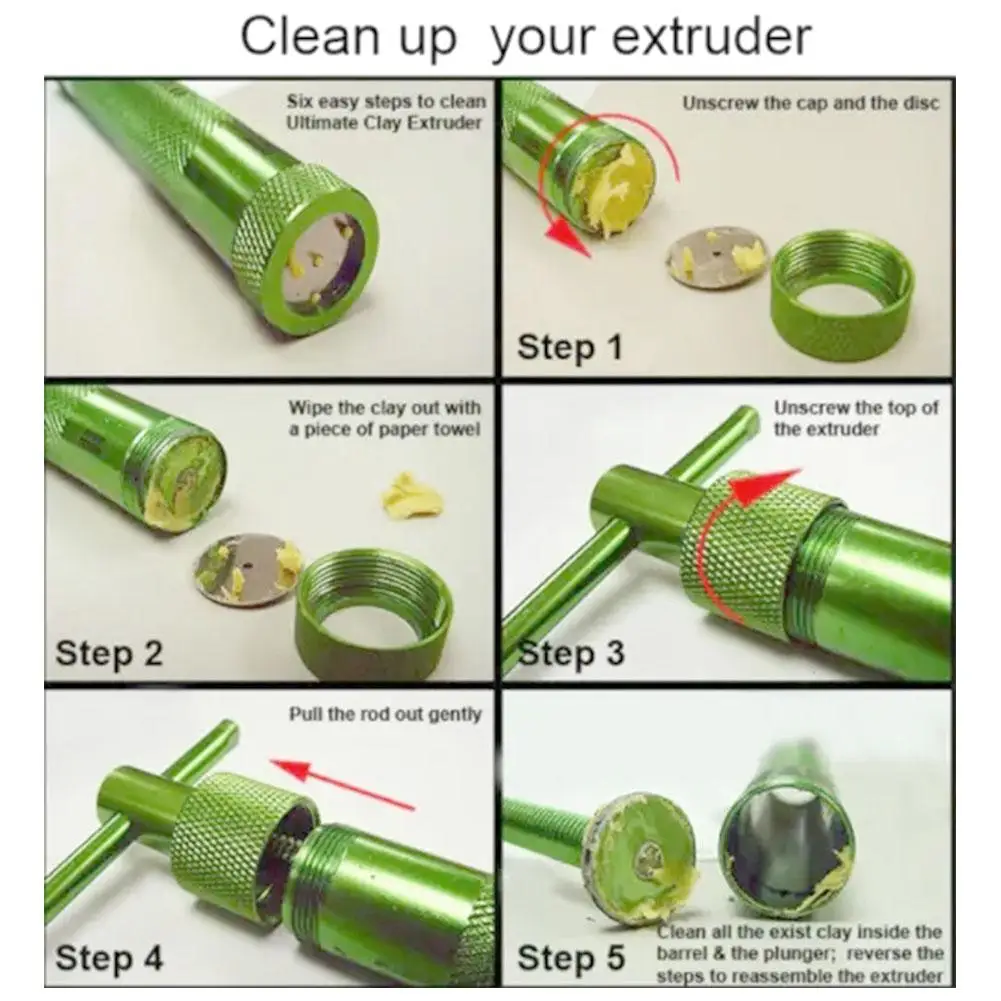 Clean up your extruder

Six easy steps to clean Ultimate Clay Extruder

Unscrew the cap and the disc

Step 1

Wipe the clay out with a piece of paper towel

Step 2

Unscrew the top of the extruder

Step 3

Pull the rod out gently

Step 4

Step 5

Clean all the exist clay inside the barrel & the plunger; reverse the steps to reassemble the extruder