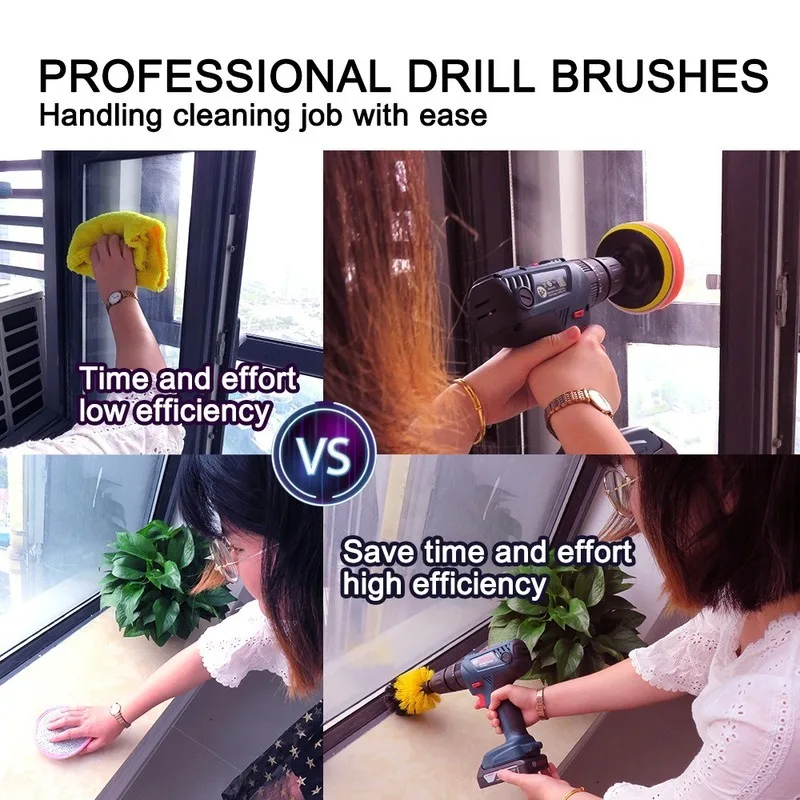 PROFESSIONAL DRILL BRUSHES
Handling cleaning job with ease

Time and effort
low efficiency

VS

Save time and effort
high efficiency