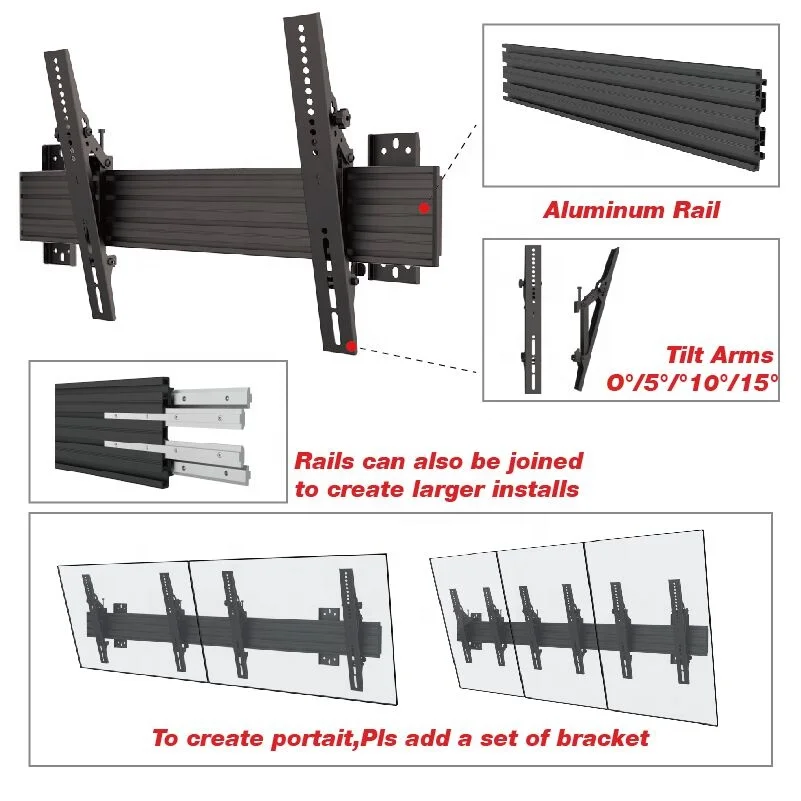 Aluminum Rail

Tilt Arms
0°/5°/°10°/15°

Rails can also be joined to create larger installs

To create portait,Pls add a set of bracket