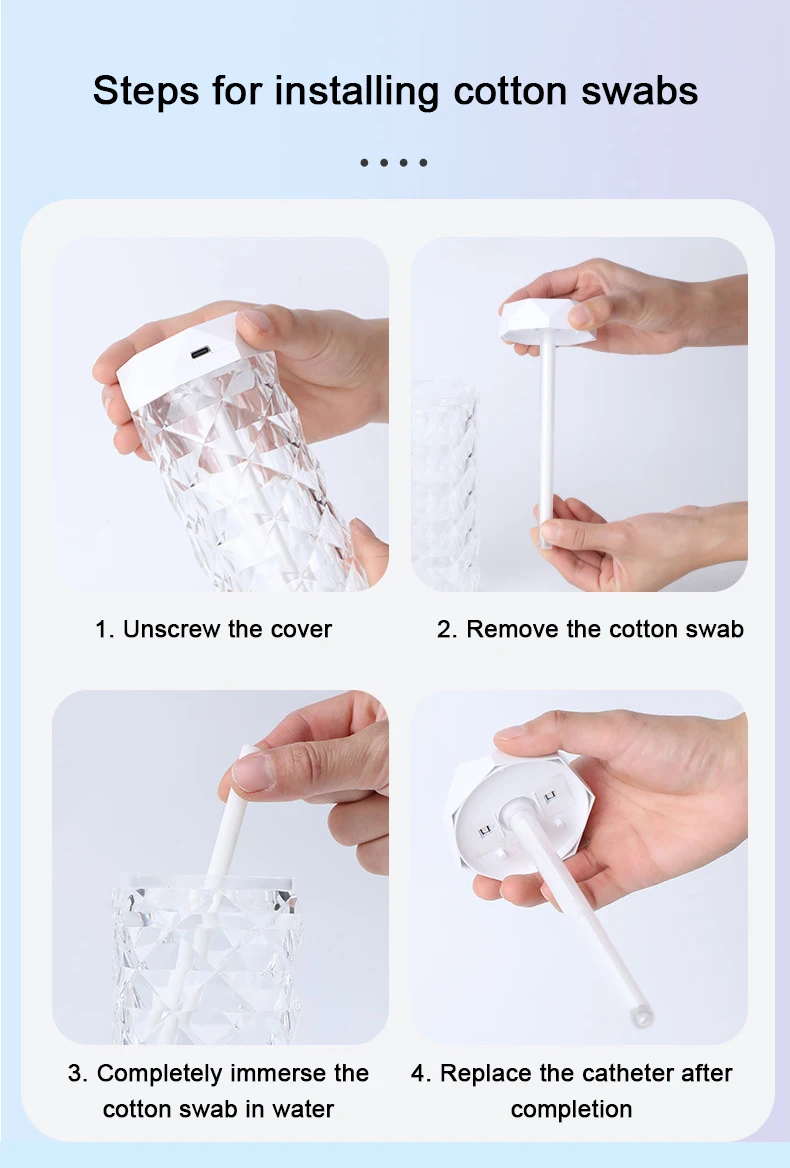 Steps for installing cotton swabs

1. Unscrew the cover

2. Remove the cotton swab

3. Completely immerse the cotton swab in water

4. Replace the catheter after completion