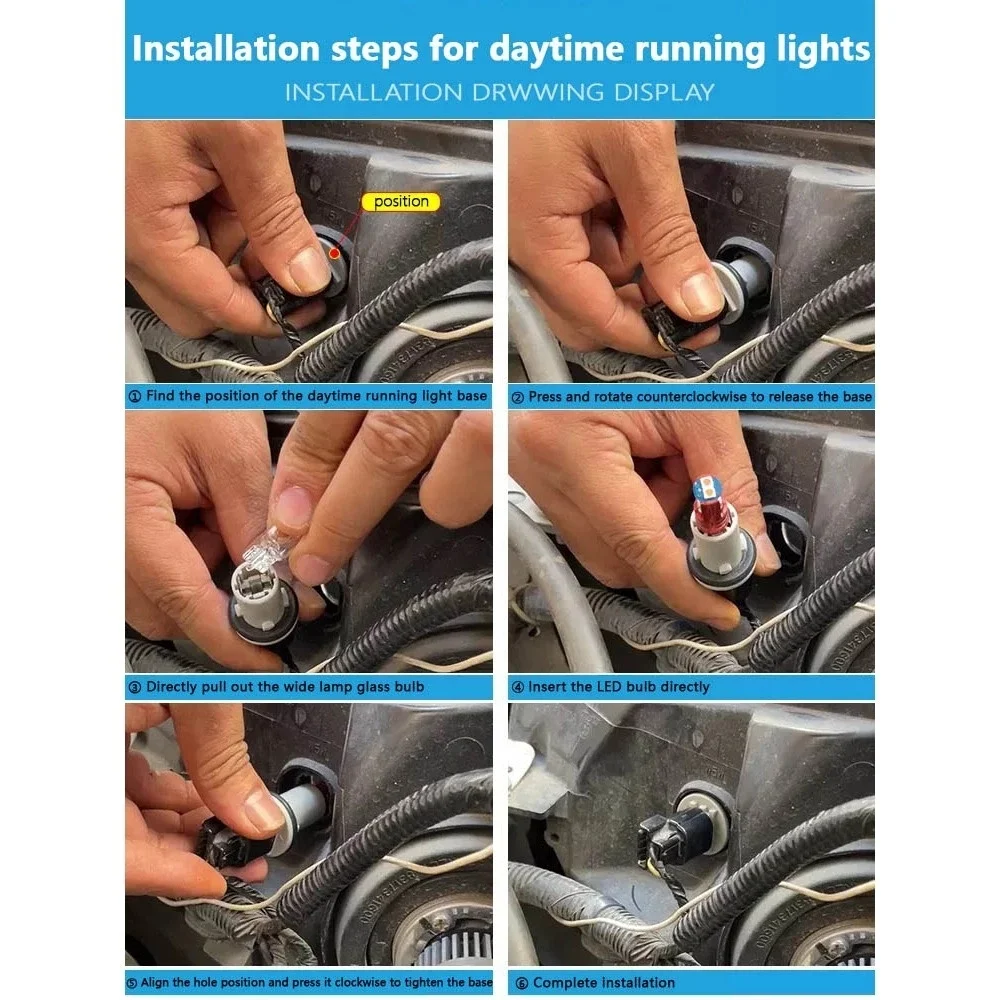 Installation steps for daytime running lights
INSTALLATION DRWWING DISPLAY

position

① Find the position of the daytime running light base

② Press and rotate counterclockwise to release the base

③ Directly pull out the wide lamp glass bulb

④ Insert the LED bulb directly

⑤ Align the hole position and press it clockwise to tighten the base

⑥ Complete installation