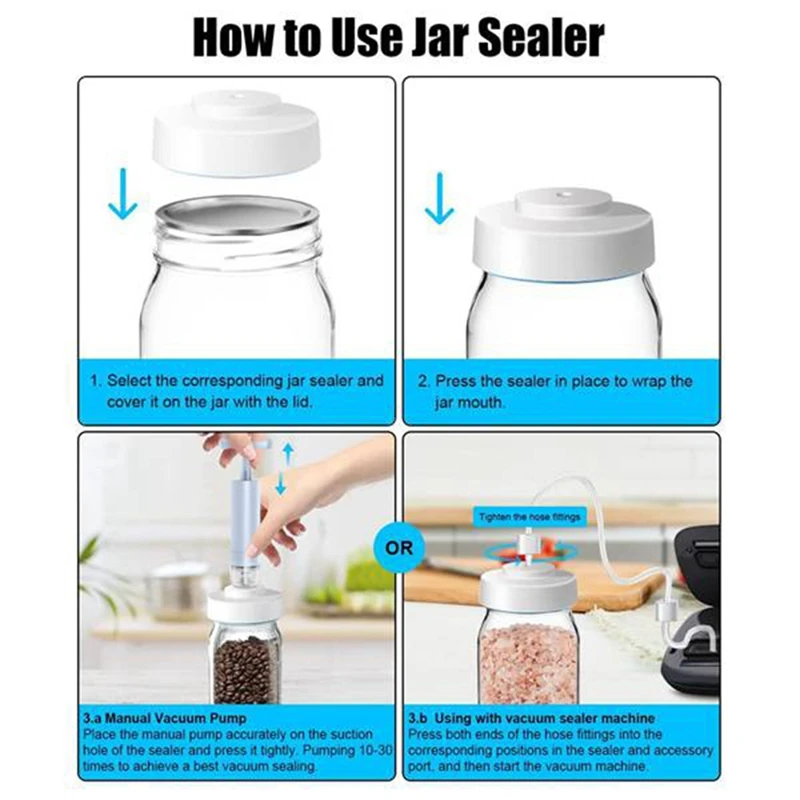 How to Use Jar Sealer

1. Select the corresponding jar sealer and cover it on the jar with the lid.

2. Press the sealer in place to wrap the jar mouth.

OR

Tighten the hose fittings

3.a Manual Vacuum Pump
Place the manual pump accurately on the suction hole of the sealer and press it tightly. Pumping 10-30 times to achieve a best vacuum sealing.

3.b Using with vacuum sealer machine
Press both ends of the hose fittings into the corresponding positions in the sealer and accessory port, and then start the vacuum machine.