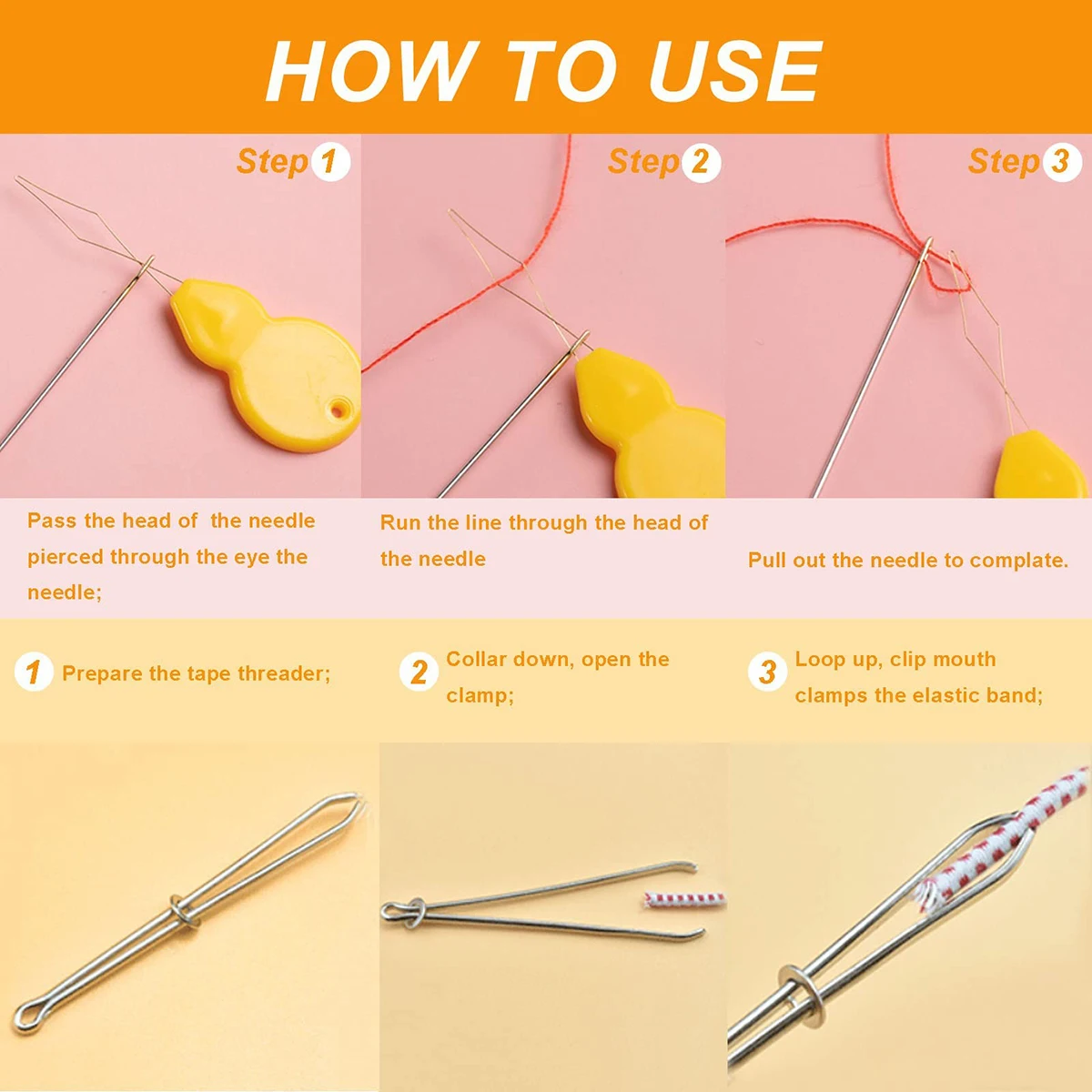 HOW TO USE

Step 1

Step 2

Step 3

Pass the head of the needle pierced through the eye the needle;

Run the line through the head of the needle

Pull out the needle to complate.

1 Prepare the tape threader;

2 Collar down, open the clamp;

3 Loop up, clip mouth clamps the elastic band;