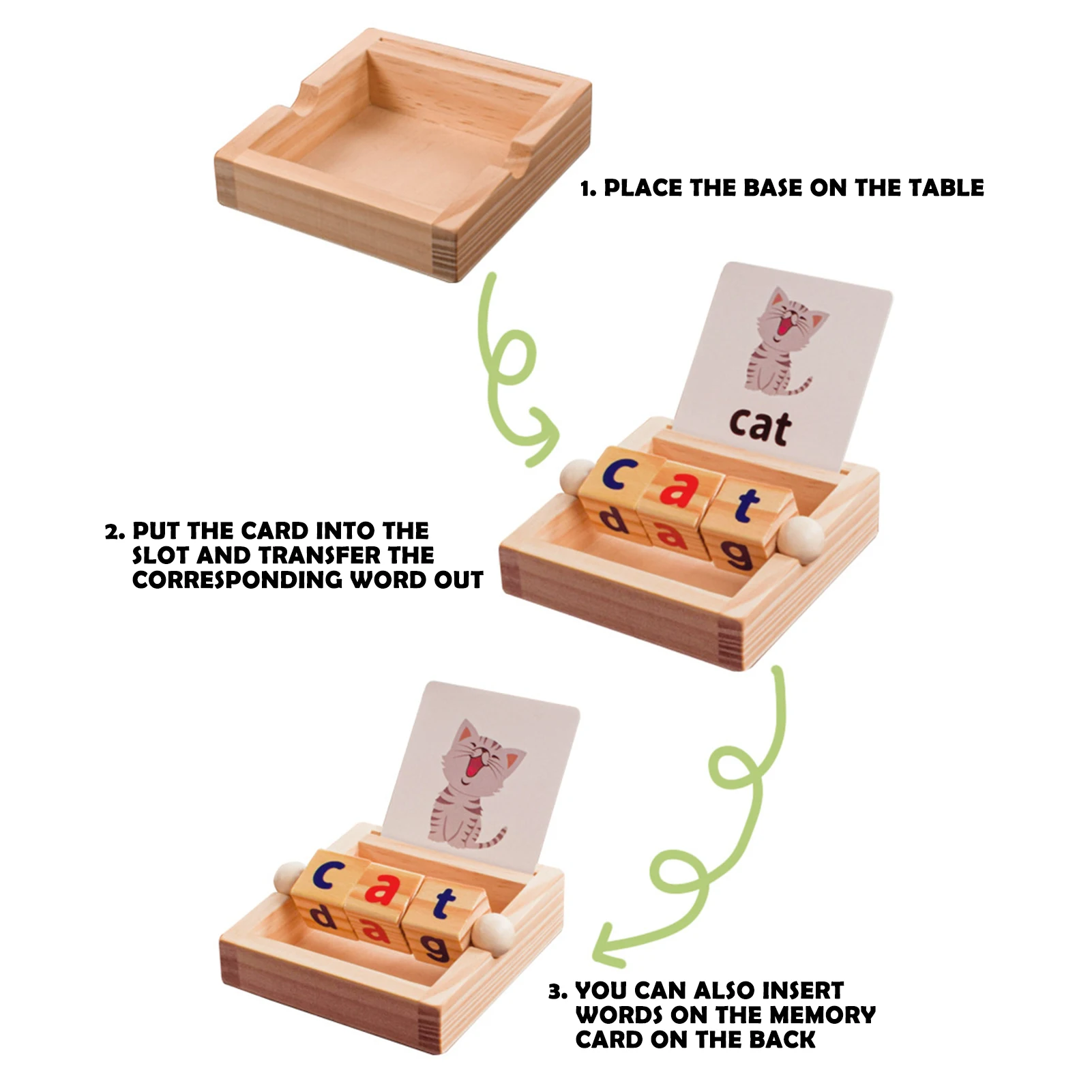 1. PLACE THE BASE ON THE TABLE

cat

c a t
d a g

2. PUT THE CARD INTO THE SLOT AND TRANSFER THE CORRESPONDING WORD OUT

c a t
d a g

3. YOU CAN ALSO INSERT WORDS ON THE MEMORY CARD ON THE BACK