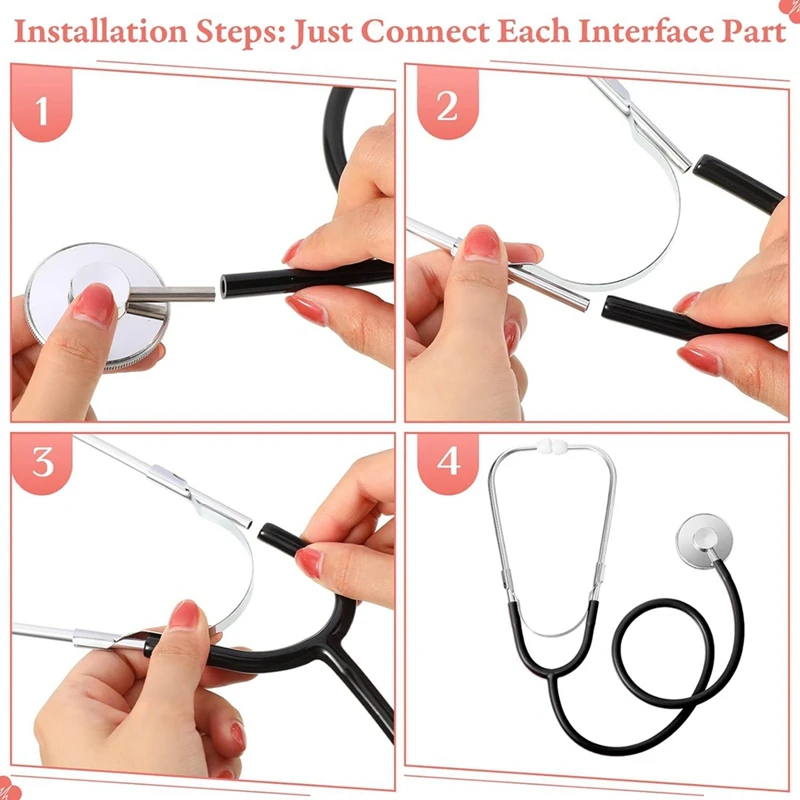 Installation Steps: Just Connect Each Interface Part

1

2

3

4