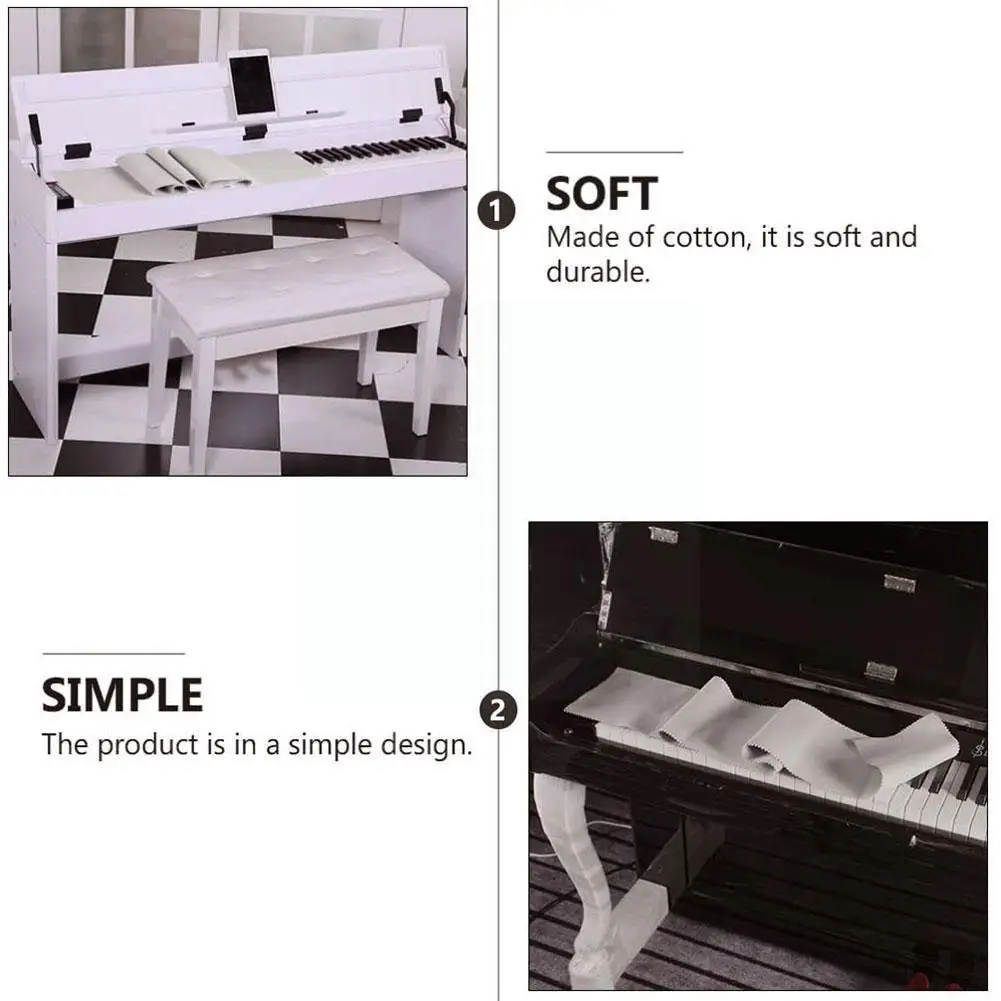 1

SOFT

Made of cotton, it is soft and durable.

SIMPLE

The product is in a simple design.

2